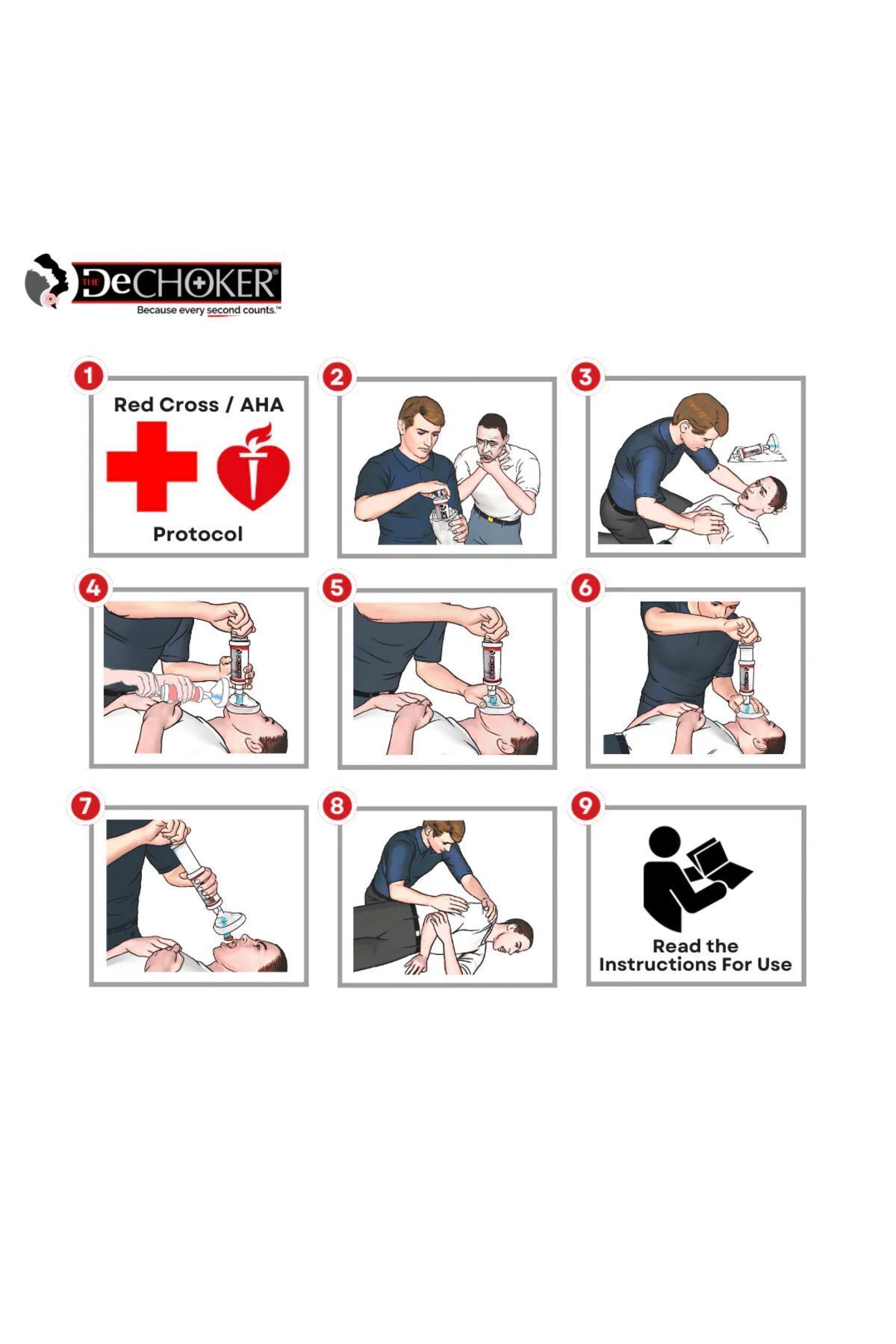 THE DeCHOKER®
Because every second counts.™

1
Red Cross / AHA
Protocol

2

3

4

5

6

7

8

9
Read the Instructions For Use