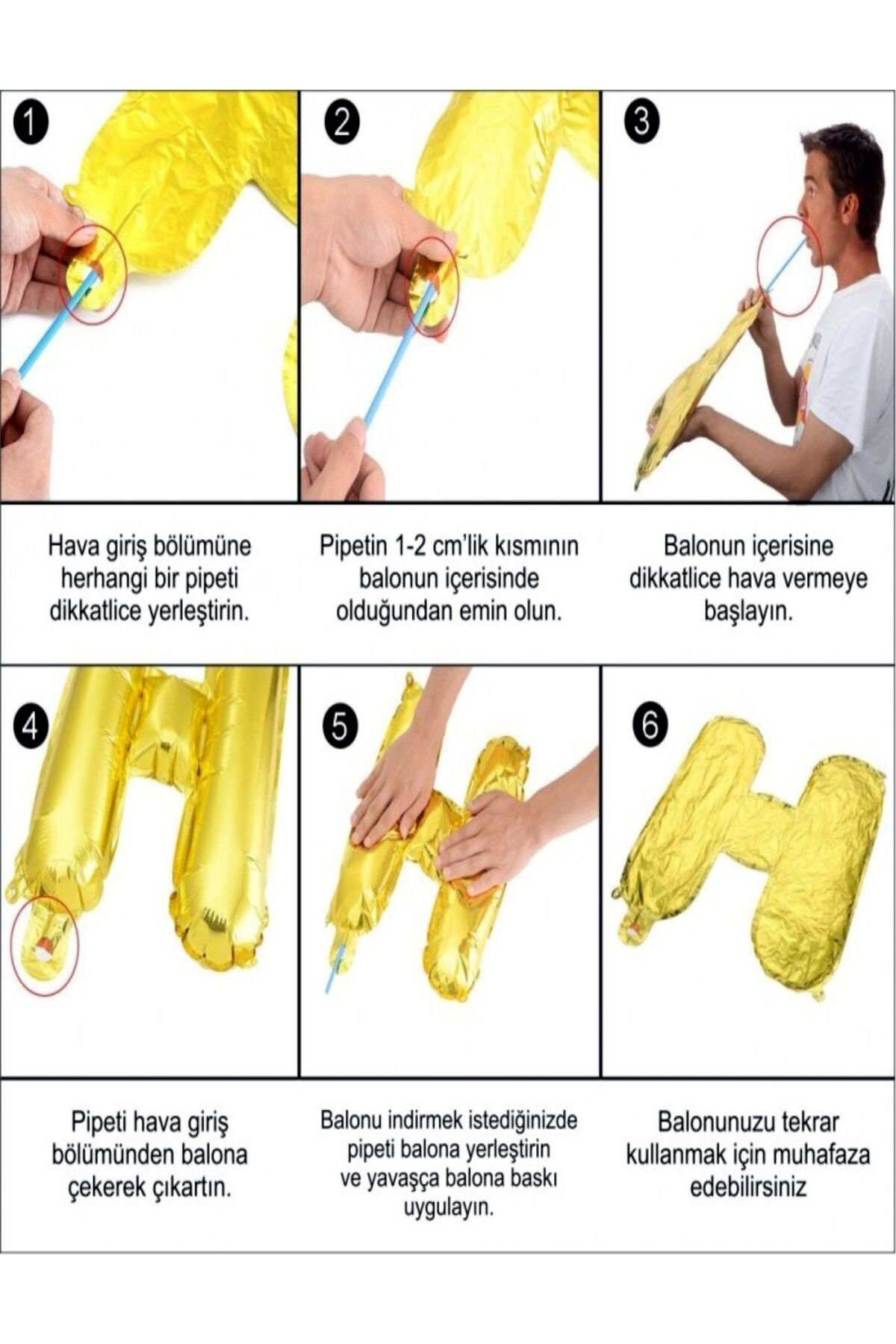 1

2

3

Hava giriş bölümüne herhangi bir pipeti dikkatlice yerleştirin.

Pipetin 1-2 cm'lik kısmının balonun içerisinde olduğundan emin olun.

Balonun içerisine dikkatlice hava vermeye başlayın.

4

5

6

Pipeti hava giriş bölümünden balona çekerek çıkartın.

Balonu indirmek istediğinizde pipeti balona yerleştirin ve yavaşça balona baskı uygulayın.

Balonunuzu tekrar kullanmak için muhafaza edebilirsiniz