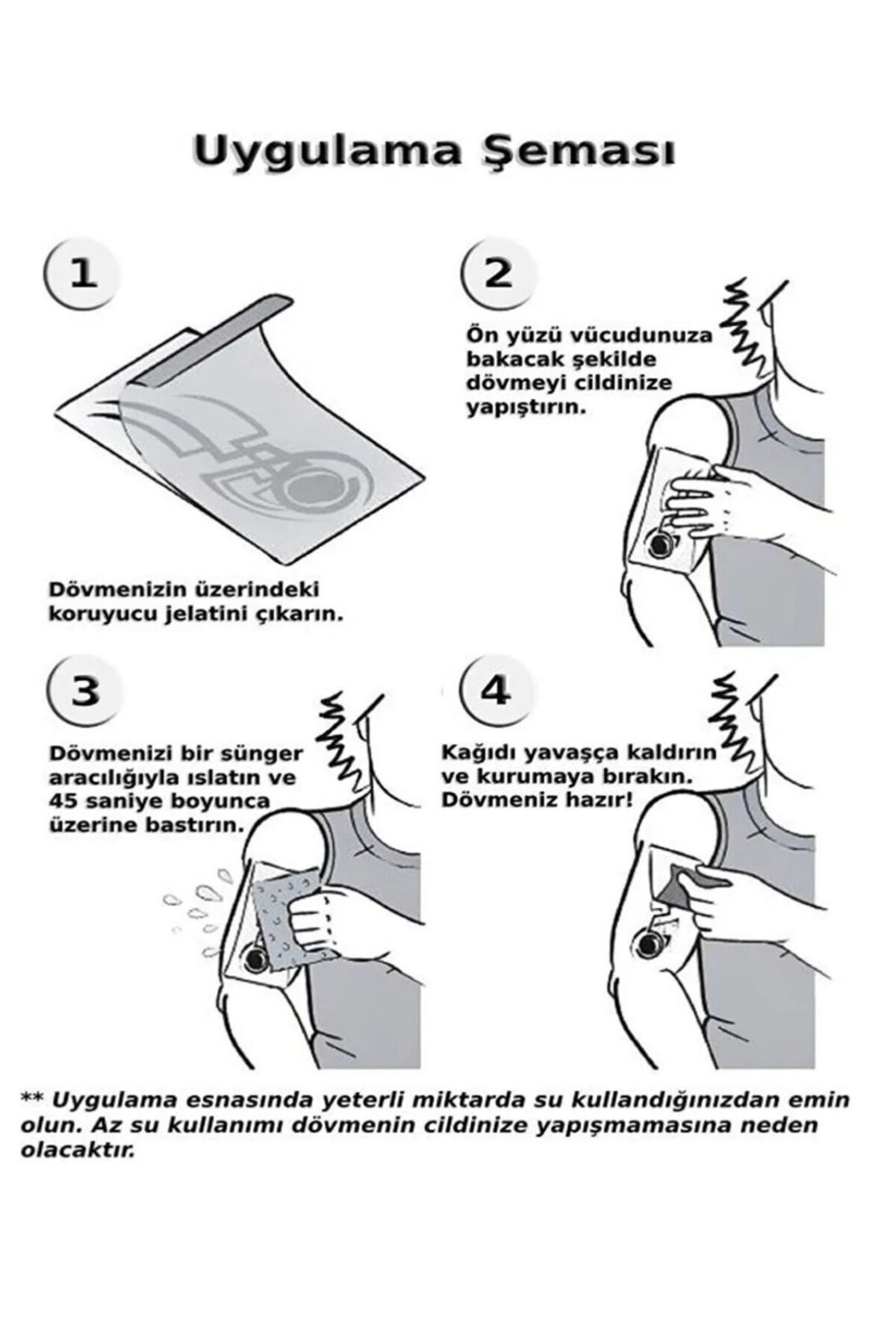 Uygulama Şeması

1

Dövmenizin üzerindeki koruyucu jelatini çıkarın.

2

Ön yüzü vücudunuza bakacak şekilde dövmeyi cildinize yapıştırın.

3

Dövmenizi bir sünger aracılığıyla ıslatın ve 45 saniye boyunca üzerine bastırın.

4

Kağıdı yavaşça kaldırın ve kurumaya bırakın. Dövmeniz hazır!

** Uygulama esnasında yeterli miktarda su kullandığınızdan emin olun. Az su kullanımı dövmenin cildinize yapışmamasına neden olacaktır.