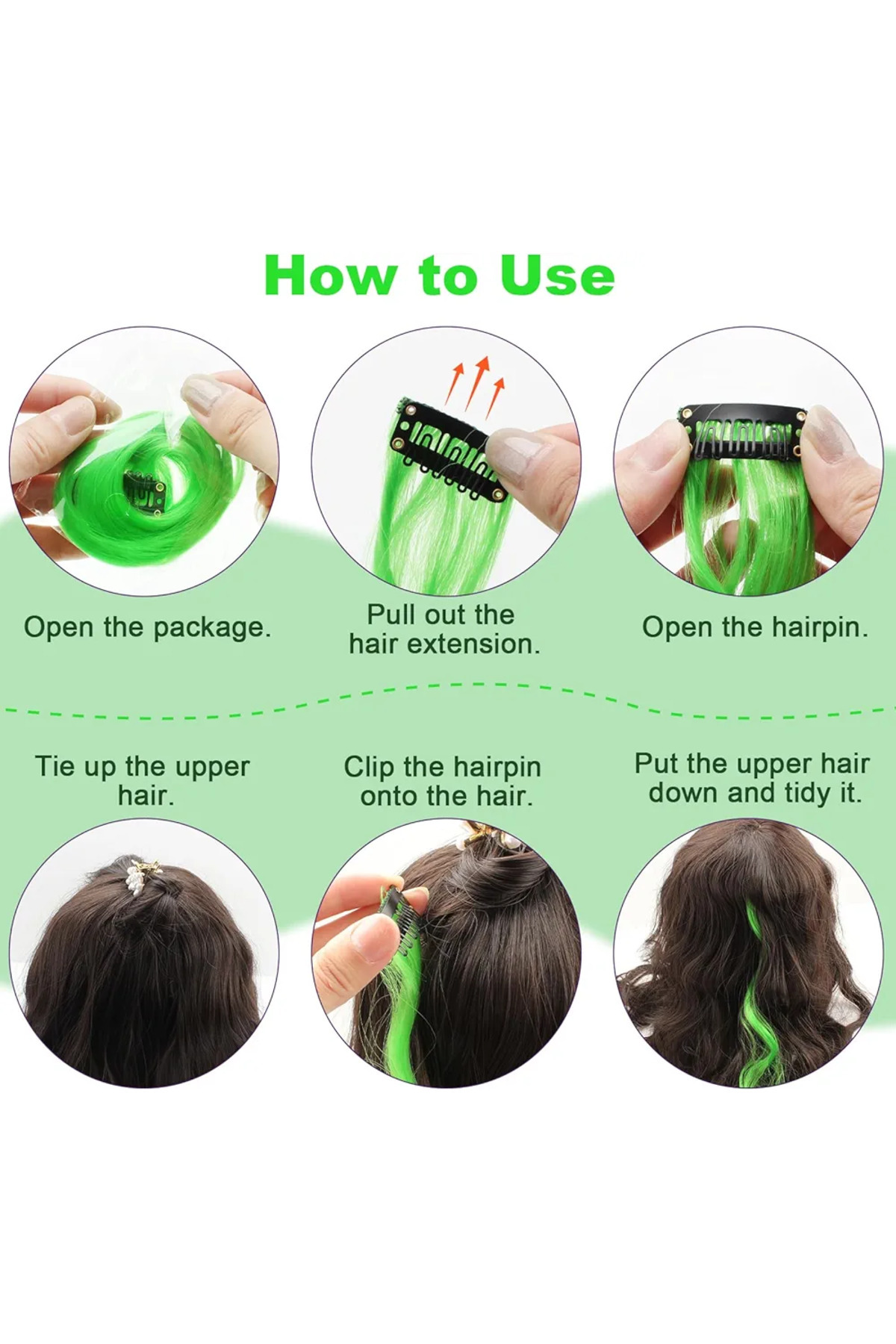 How to Use

Open the package.

Pull out the hair extension.

Open the hairpin.

Tie up the upper hair.

Clip the hairpin onto the hair.

Put the upper hair down and tidy it.