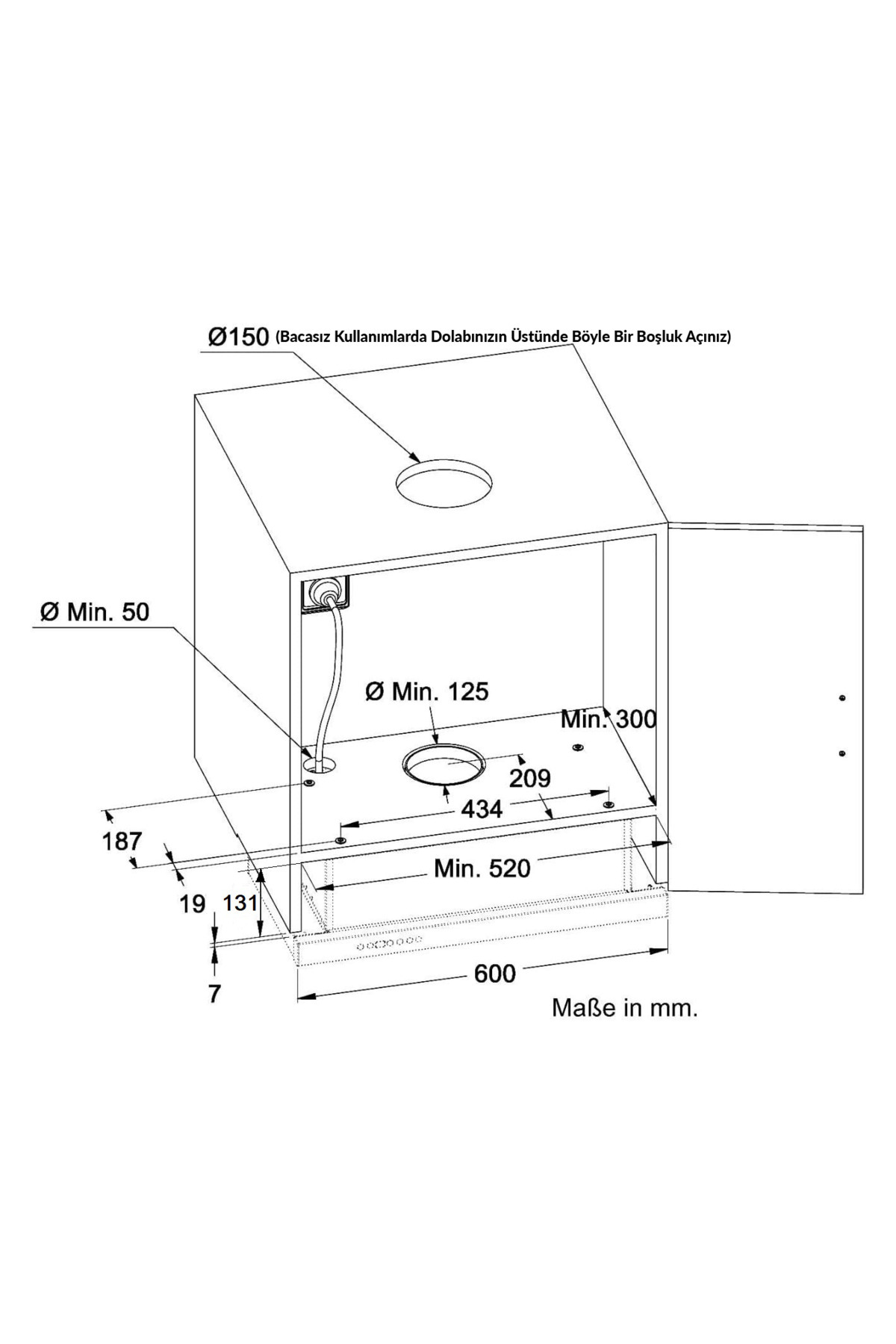 Ø150 (Bacasız Kullanımlarda Dolabınızın Üstünde Böyle Bir Boşluk Açınız)

Ø Min. 50

Ø Min. 125

Min. 300

209

434

187

Min. 520

19

131

7

600

Maße in mm.