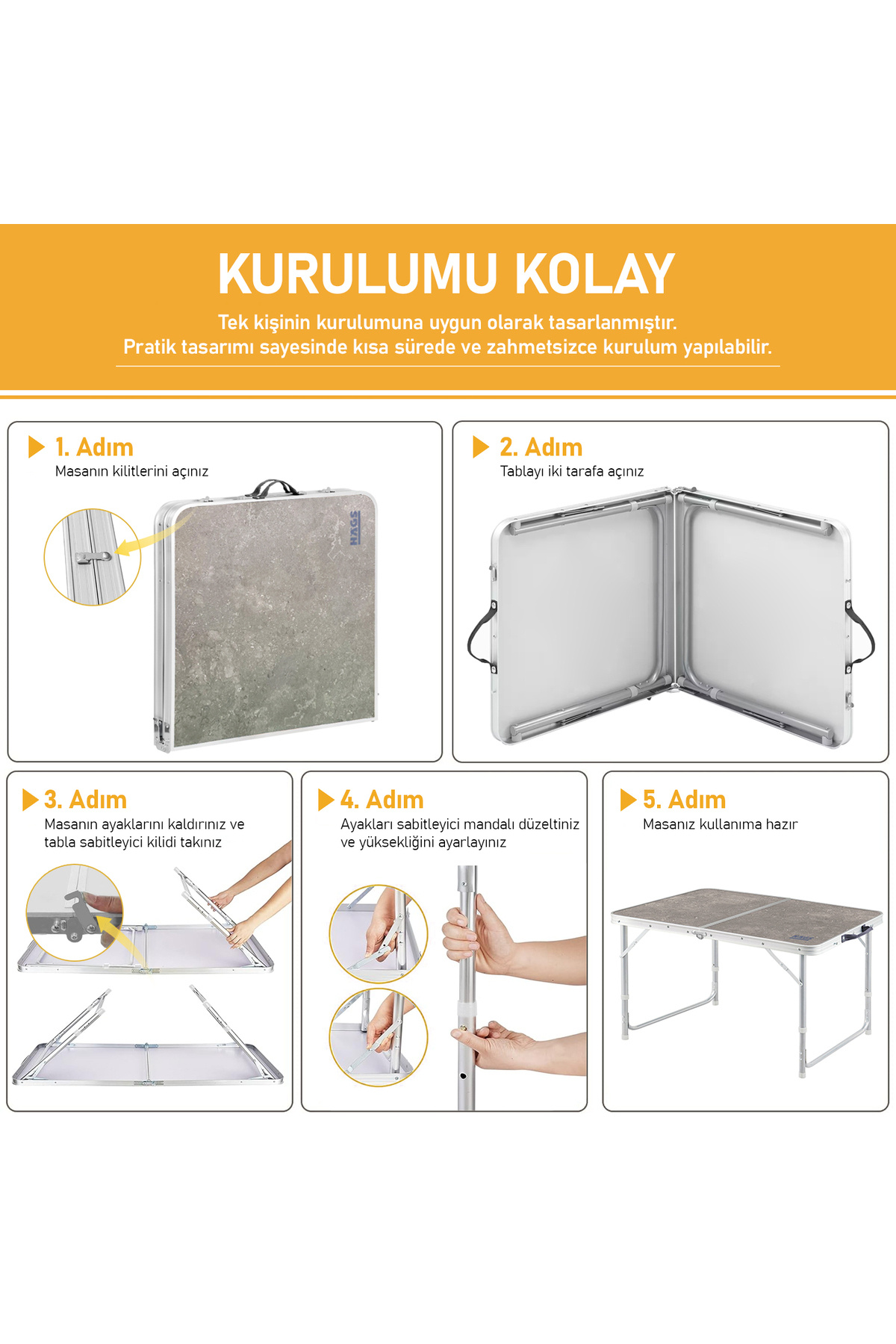 KURULUMU KOLAY

Tek kişinin kurulumuna uygun olarak tasarlanmıştır.
Pratik tasarımı sayesinde kısa sürede ve zahmetsizce kurulum yapılabilir.

1. Adım
Masanın kilitlerini açınız

HAGS

2. Adım
Tablayı iki tarafa açınız

3. Adım
Masanın ayaklarını kaldırınız ve tabla sabitleyici kilidi takınız

4. Adım
Ayakları sabitleyici mandalı düzeltiniz ve yüksekliğini ayarlayınız

5. Adım
Masanız kullanıma hazır