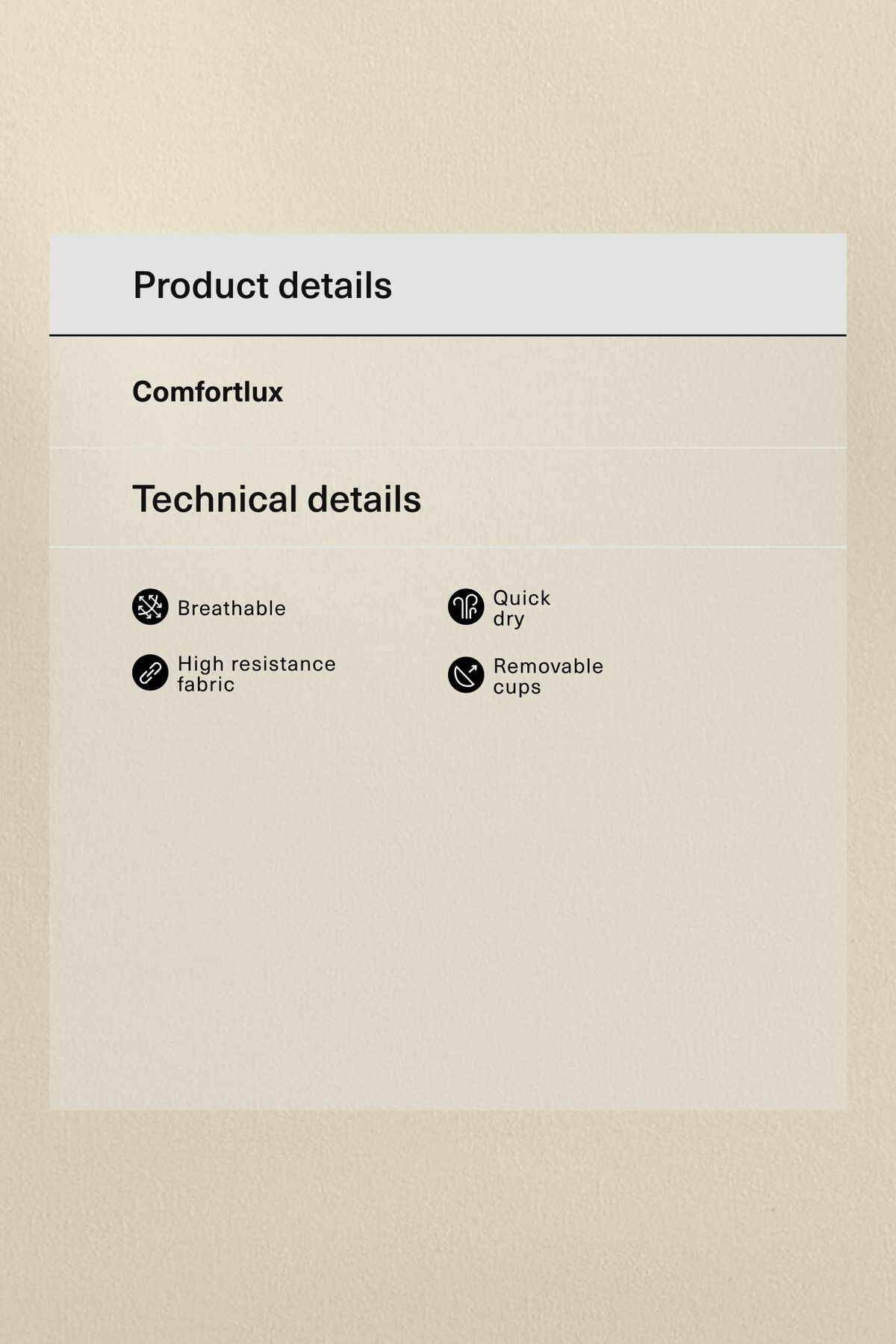 Product details

Comfortlux

Technical details

Breathable

High resistance fabric

Quick dry

Removable cups