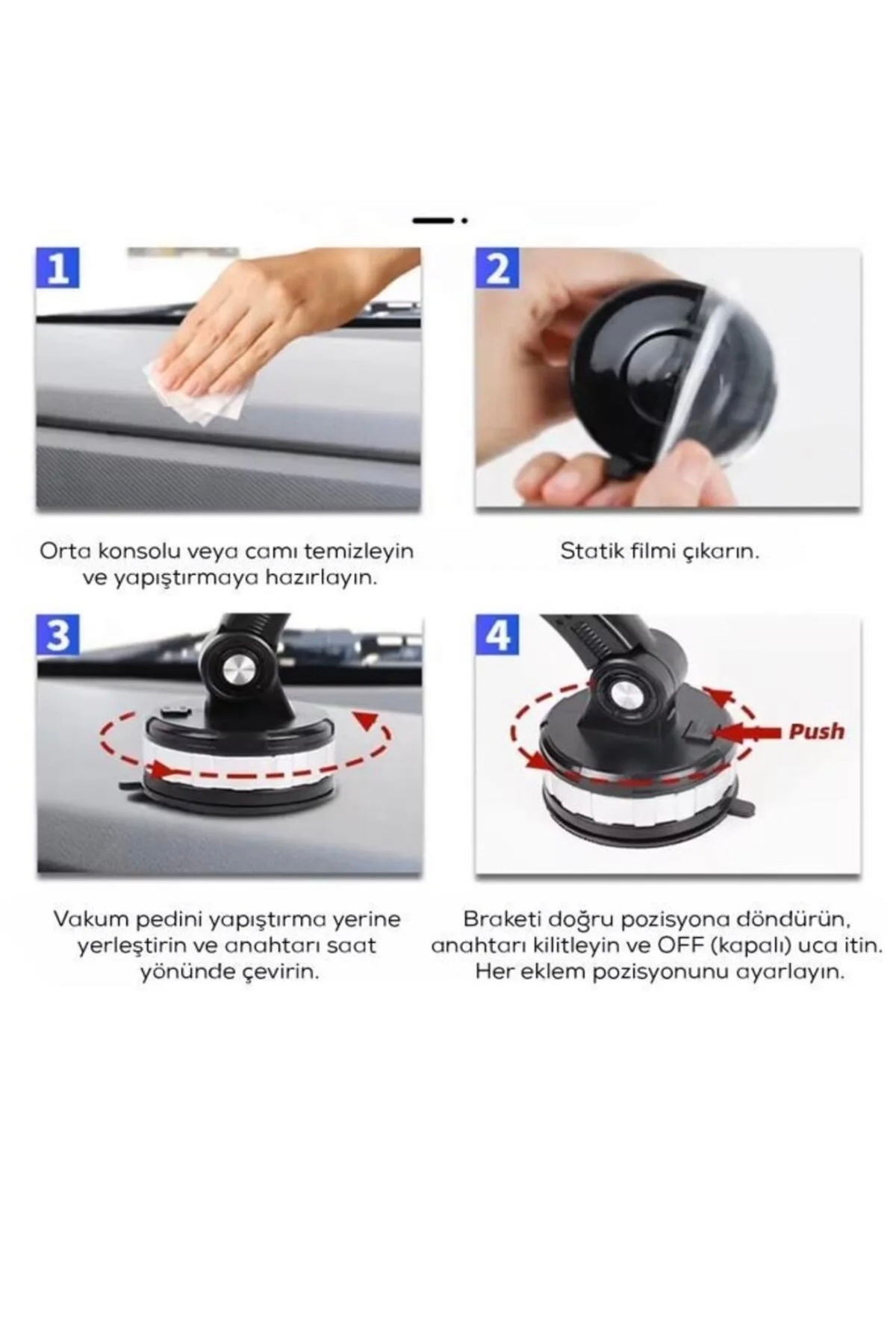 1

Orta konsolu veya camı temizleyin ve yapıştırmaya hazırlayın.

2

Statik filmi çıkarın.

3

Vakum pedini yapıştırma yerine yerleştirin ve anahtarı saat yönünde çevirin.

4

Push

Braketi doğru pozisyona döndürün, anahtarı kilitleyin ve OFF (kapalı) uca itin. Her eklem pozisyonunu ayarlayın.