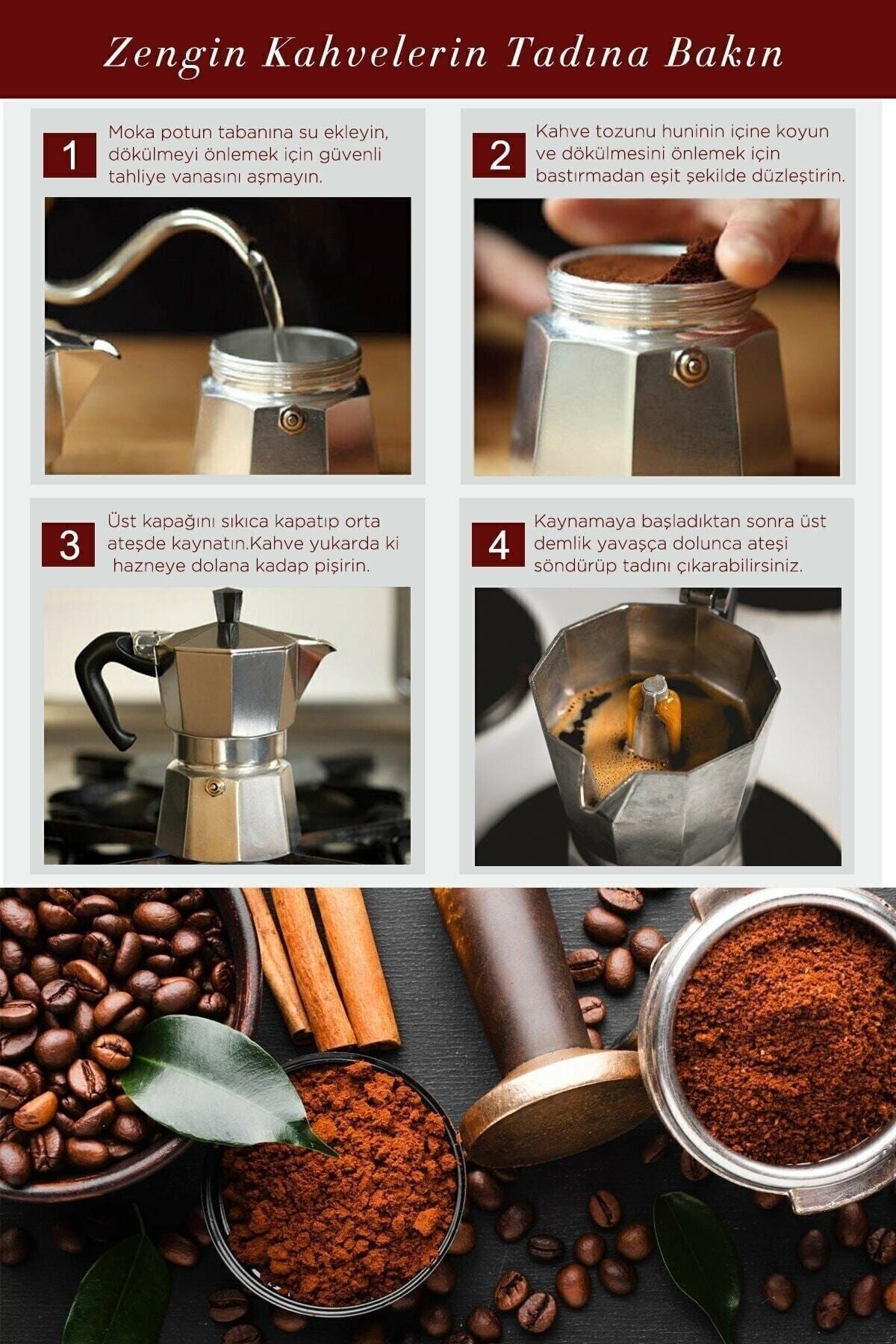 Zengin Kahvelerin Tadına Bakın

1 Moka potun tabanına su ekleyin, dökülmeyi önlemek için güvenli tahliye vanasını aşmayın.

2 Kahve tozunu huninin içine koyun ve dökülmesini önlemek için bastırmadan eşit şekilde düzleştirin.

3 Üst kapağını sıkıca kapatıp orta ateşde kaynatın.Kahve yukarda ki hazneye dolana kadap pişirin.

4 Kaynamaya başladıktan sonra üst demlik yavaşça dolunca ateşi söndürüp tadını çıkarabilirsiniz.