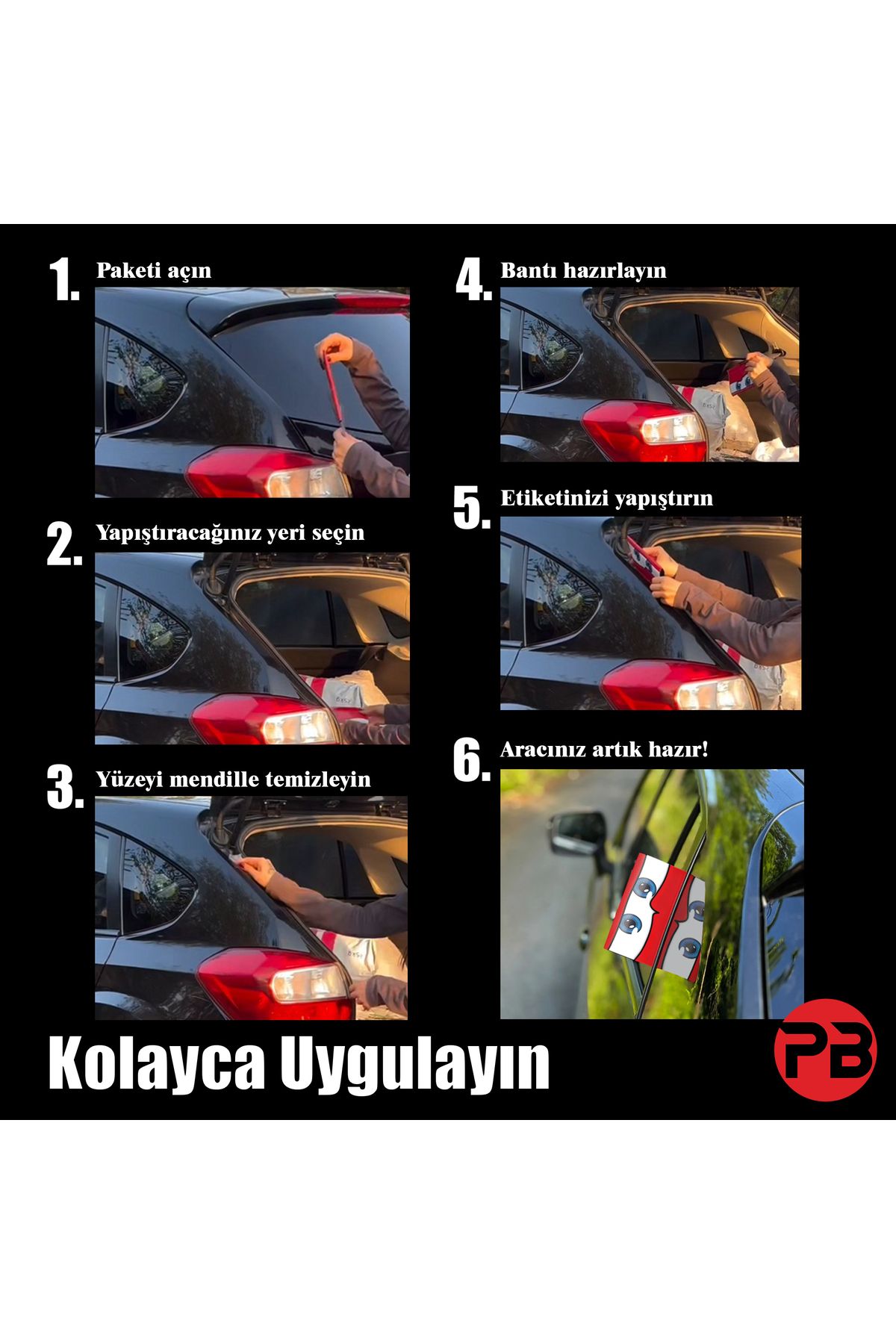 1. Paketi açın

2. Yapıştıracağınız yeri seçin

3. Yüzeyi mendille temizleyin

4. Bantı hazırlayın

5. Etiketinizi yapıştırın

6. Aracınız artık hazır!

Kolayca Uygulayın

PB