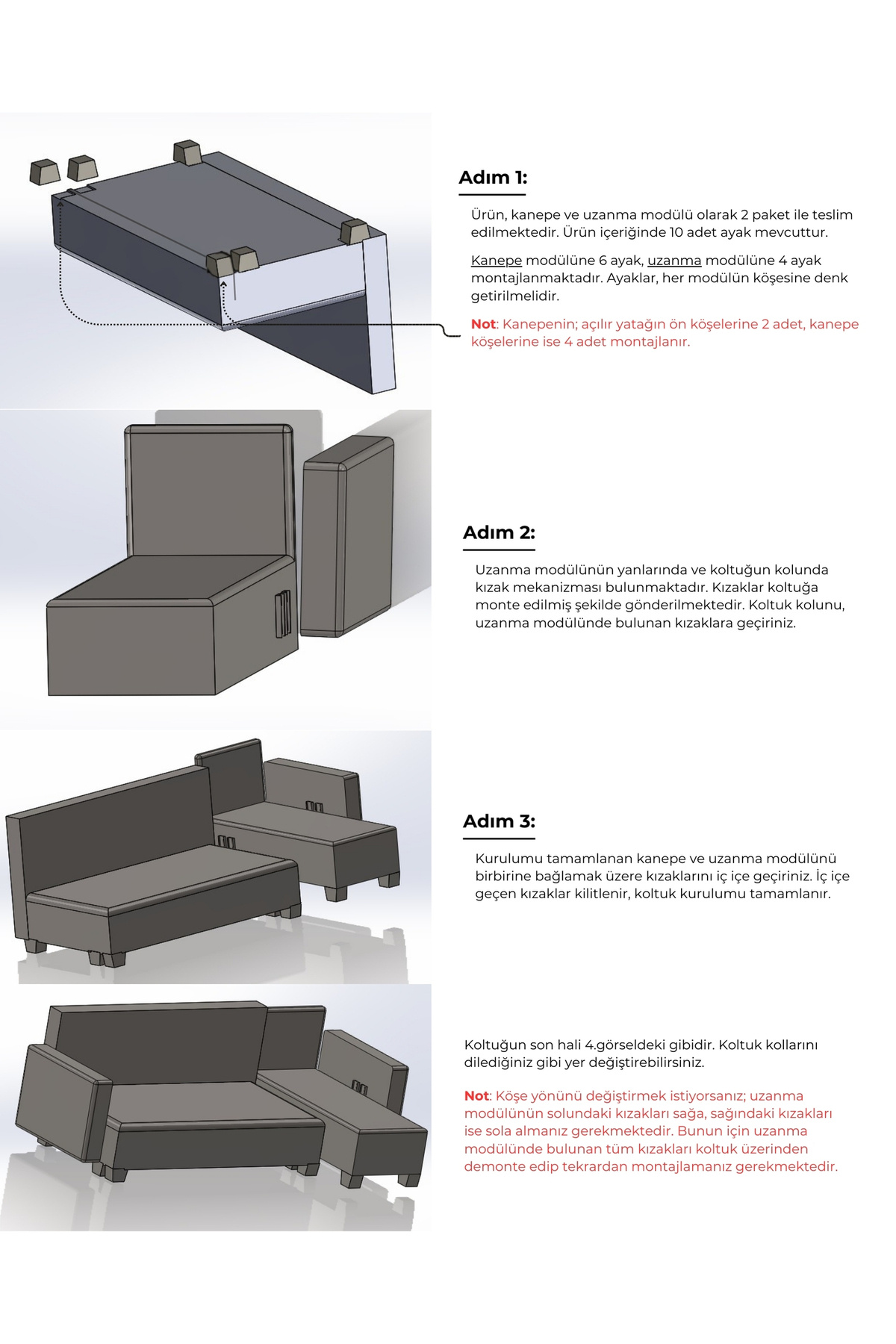 Adım 1:

Ürün, kanepe ve uzanma modülü olarak 2 paket ile teslim edilmektedir. Ürün içeriğinde 10 adet ayak mevcuttur.

Kanepe modülüne 6 ayak, uzanma modülüne 4 ayak montajlanmaktadır. Ayaklar, her modülün köşesine denk getirilmelidir.

Not: Kanepenin; açılır yatağın ön köşelerine 2 adet, kanepe köşelerine ise 4 adet montajlanır.

Adım 2:

Uzanma modülünün yanlarında ve koltuğun kolunda kızak mekanizması bulunmaktadır. Kızaklar koltuğa monte edilmiş şekilde gönderilmektedir. Koltuk kolunu, uzanma modülünde bulunan kızaklara geçiriniz.

Adım 3:

Kurulumu tamamlanan kanepe ve uzanma modülünü birbirine bağlamak üzere kızaklarını iç içe geçiriniz. İç içe geçen kızaklar kilitlenir, koltuk kurulumu tamamlanır.

Koltuğun son hali 4.görseldeki gibidir. Koltuk kollarını dilediğiniz gibi yer değiştirebilirsiniz.

Not: Köşe yönünü değiştirmek istiyorsanız; uzanma modülünün solundaki kızakları sağa, sağındaki kızakları ise sola almanız gerekmektedir. Bunun için uzanma modülünde bulunan tüm kızakları koltuk üzerinden demonte edip tekrardan montajlamanız gerekmektedir.