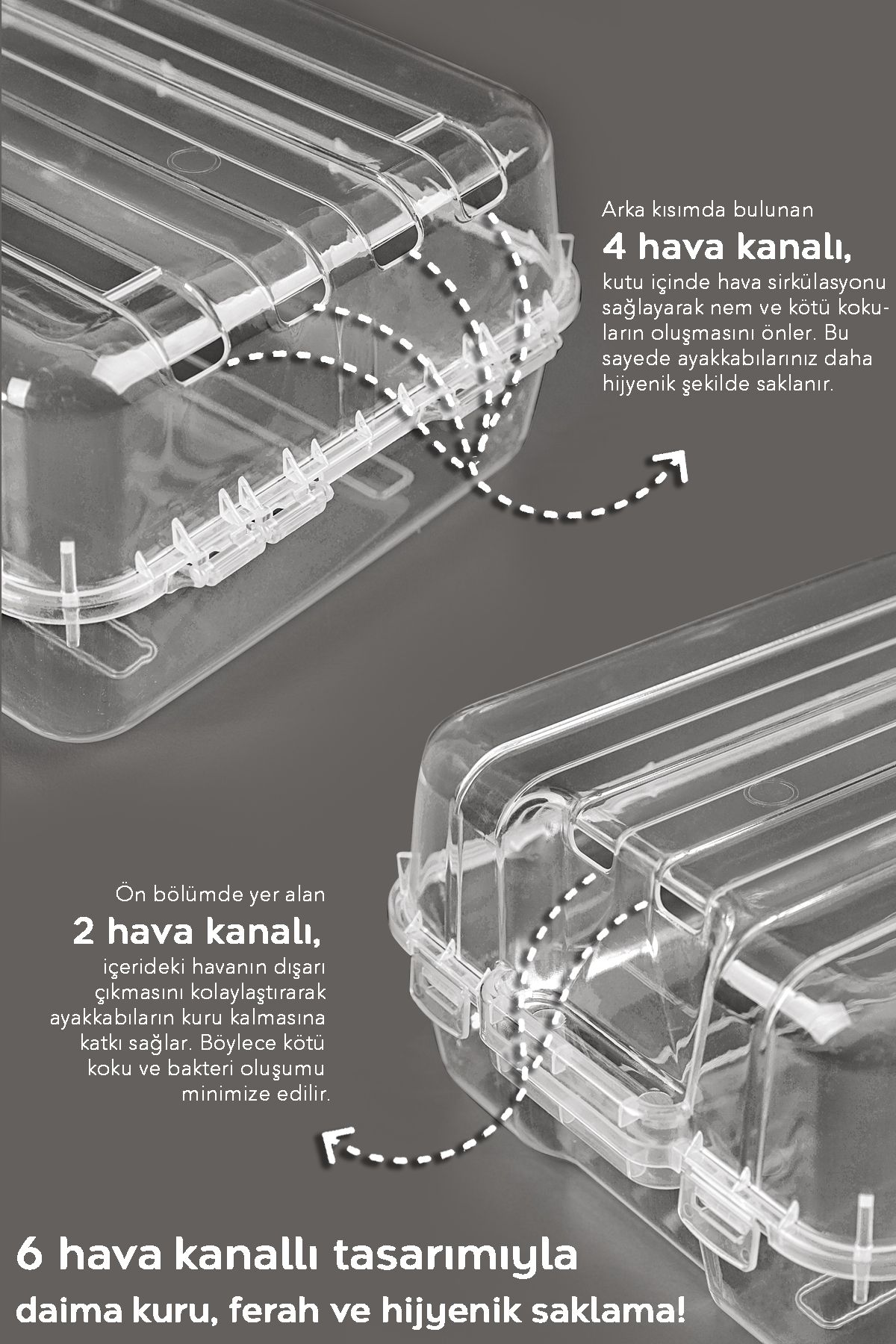 Arka kısımda bulunan

4 hava kanalı,

kutu içinde hava sirkülasyonu sağlayarak nem ve kötü kokuların oluşmasını önler. Bu sayede ayakkabılarınız daha hijyenik şekilde saklanır.

Ön bölümde yer alan

2 hava kanalı,

içerideki havanın dışarı çıkmasını kolaylaştırarak ayakkabıların kuru kalmasına katkı sağlar. Böylece kötü koku ve bakteri oluşumu minimize edilir.

6 hava kanallı tasarımıyla

daima kuru, ferah ve hijyenik saklama!