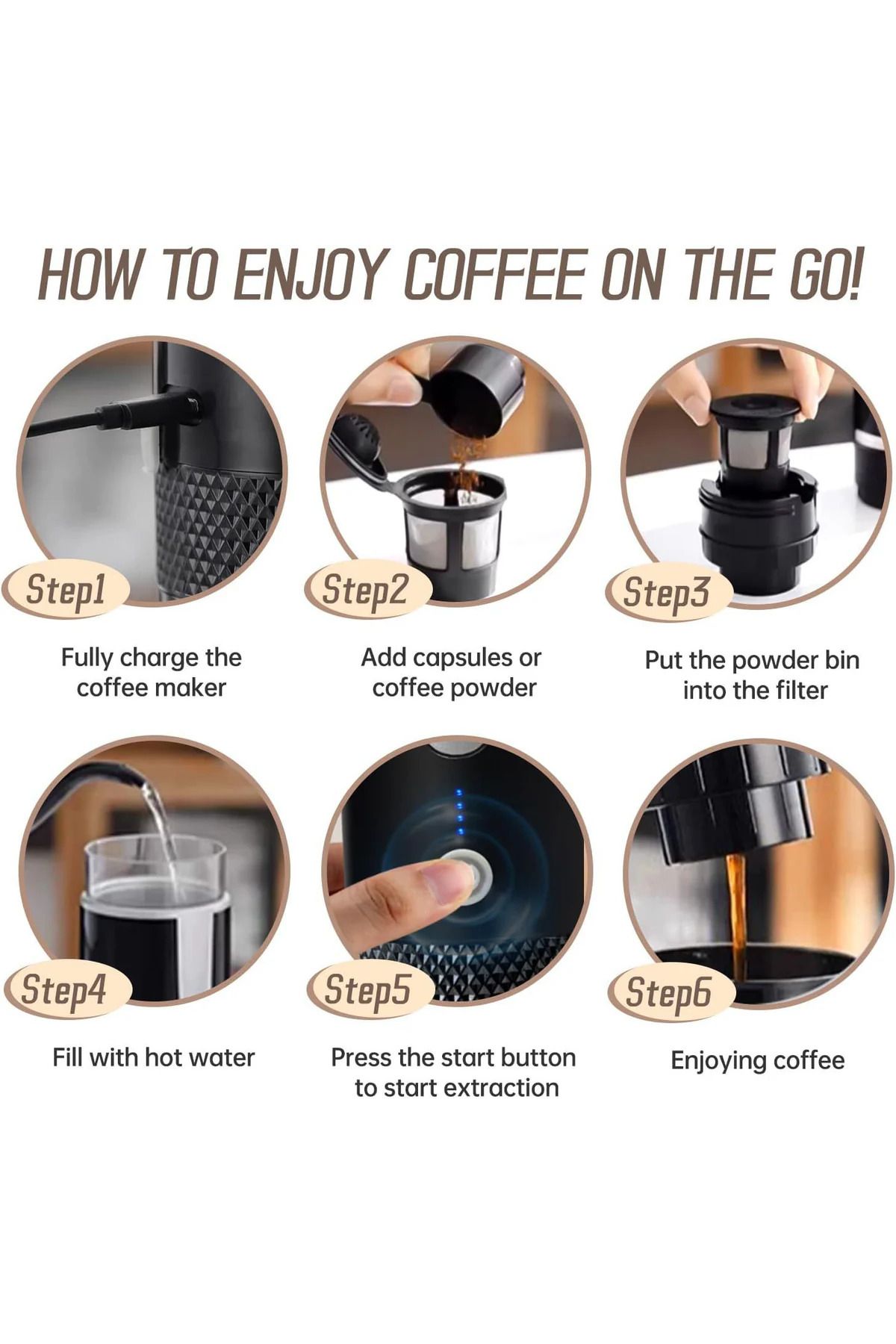 HOW TO ENJOY COFFEE ON THE GO!

Step1

Fully charge the coffee maker

Step2

Add capsules or coffee powder

Step3

Put the powder bin into the filter

Step4

Fill with hot water

Step5

Press the start button to start extraction

Step6

Enjoying coffee