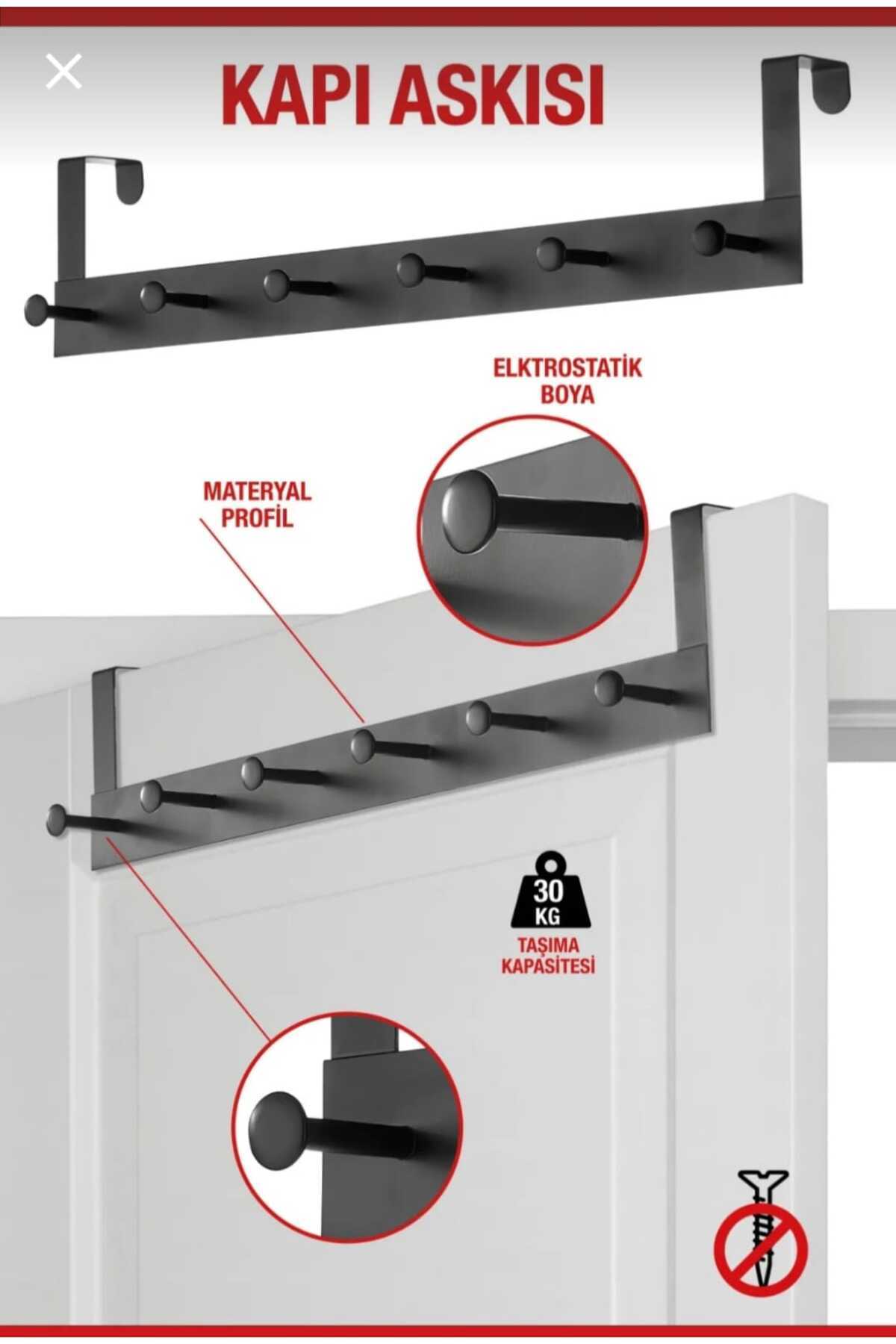 KAPI ASKISI

ELKTROSTATİK BOYA

MATERYAL PROFİL

30 KG

TAŞIMA KAPASİTESİ