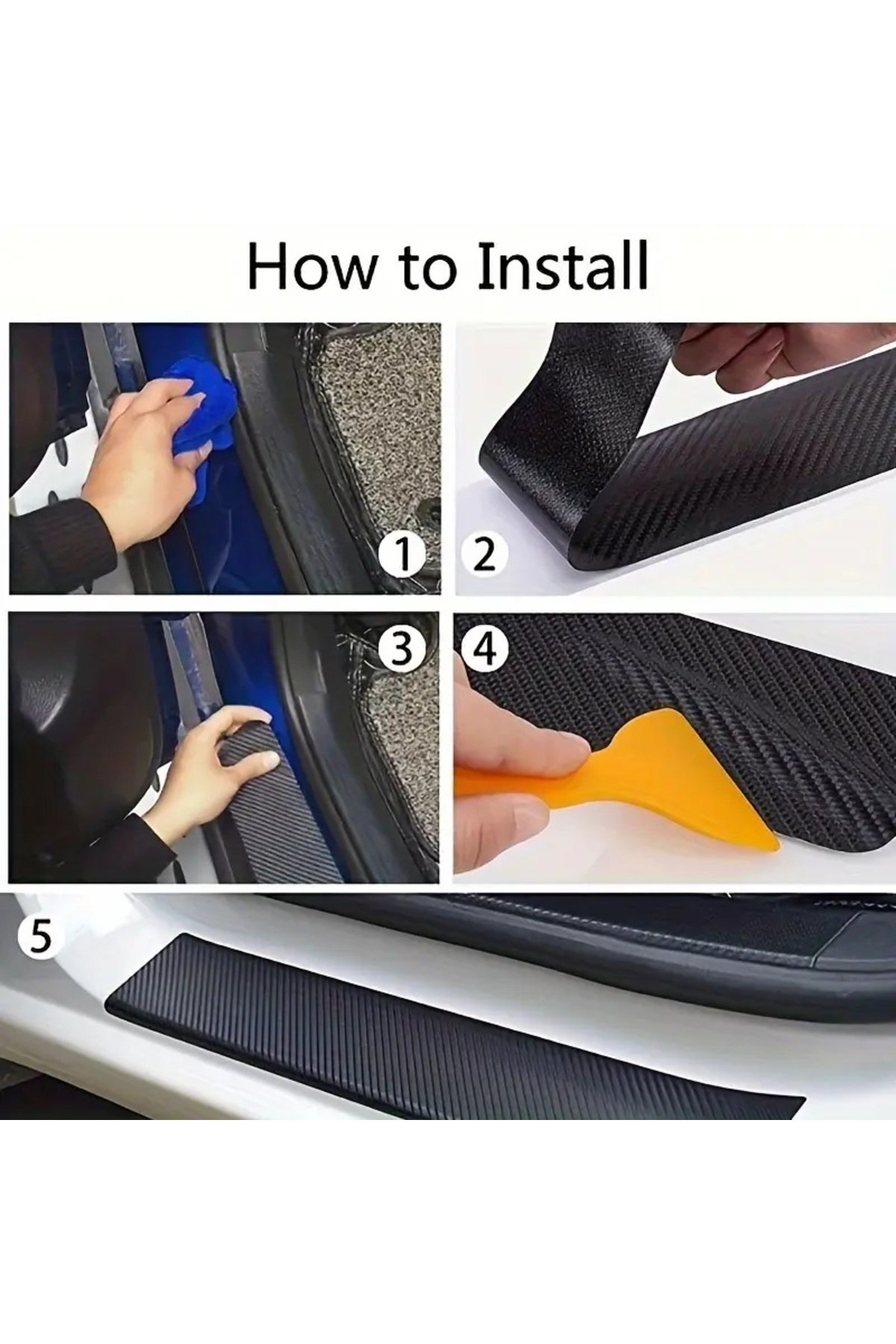 How to Install

1

2

3

4

5