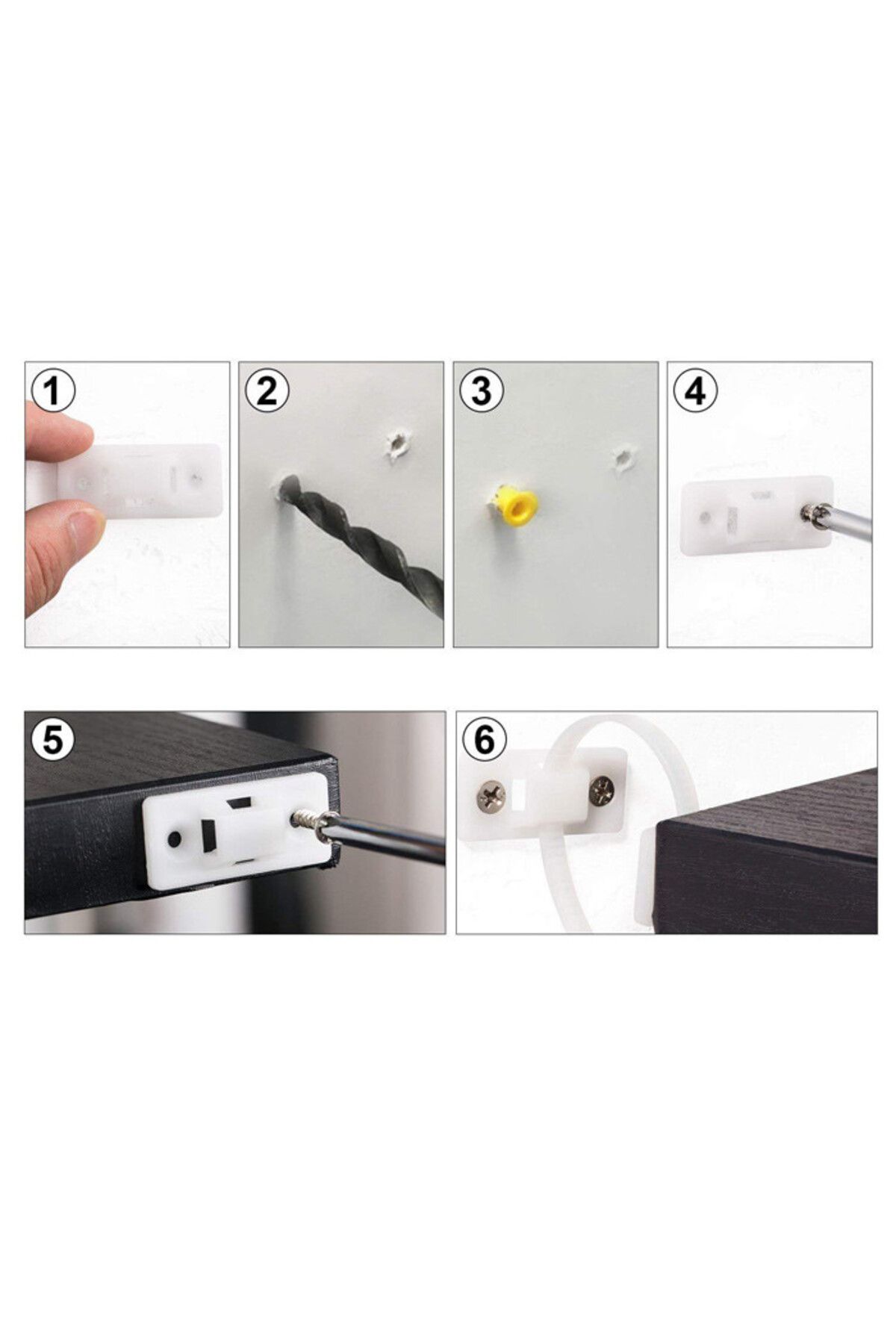 1

2

3

4

5

6