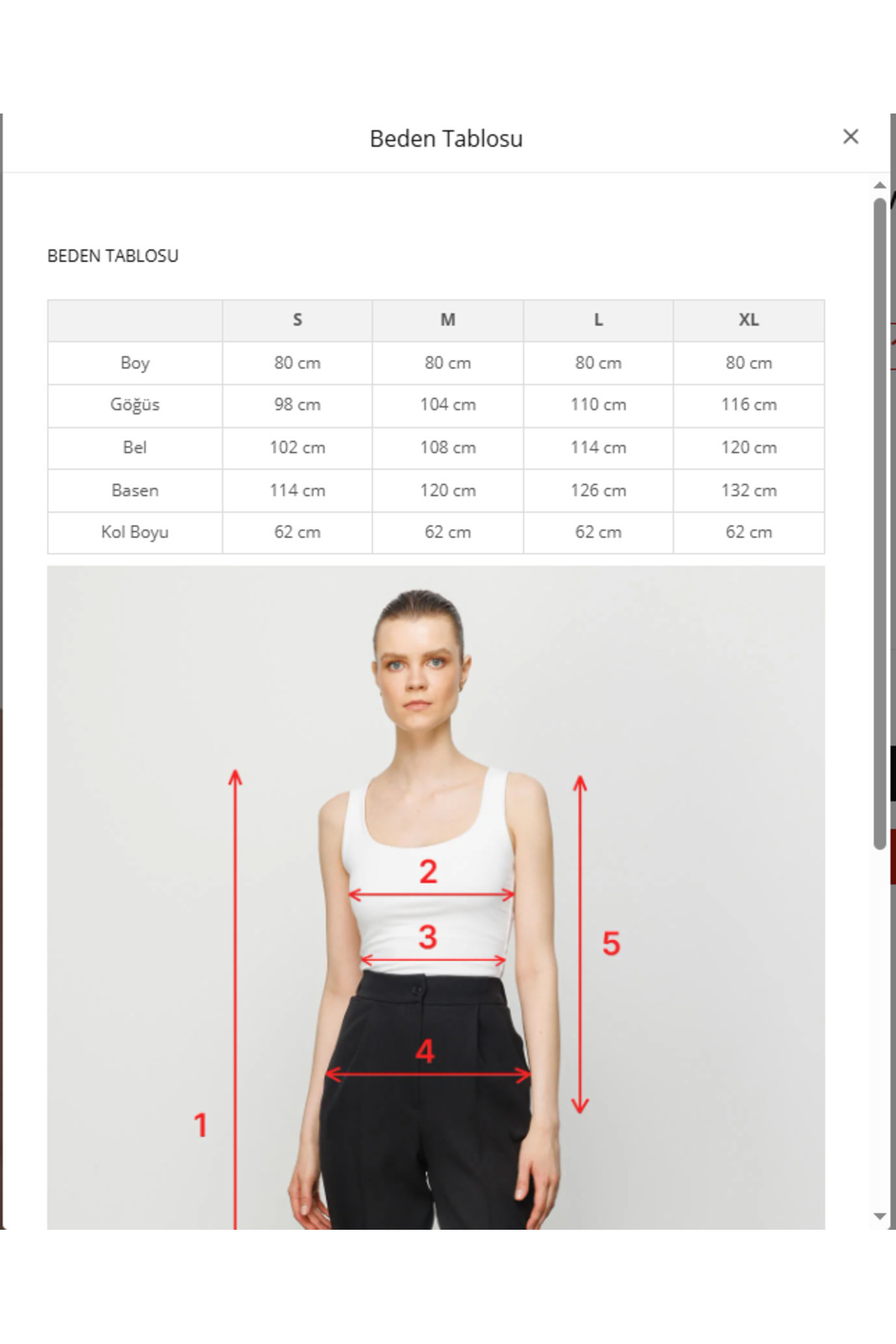 Beden Tablosu

×

BEDEN TABLOSU

|  | S | M | L | XL |
|---|---|---|---|---|
| Boy | 80 cm | 80 cm | 80 cm | 80 cm |
| Göğüs | 98 cm | 104 cm | 110 cm | 116 cm |
| Bel | 102 cm | 108 cm | 114 cm | 120 cm |
| Basen | 114 cm | 120 cm | 126 cm | 132 cm |
| Kol Boyu | 62 cm | 62 cm | 62 cm | 62 cm |

2

3

5

4

1