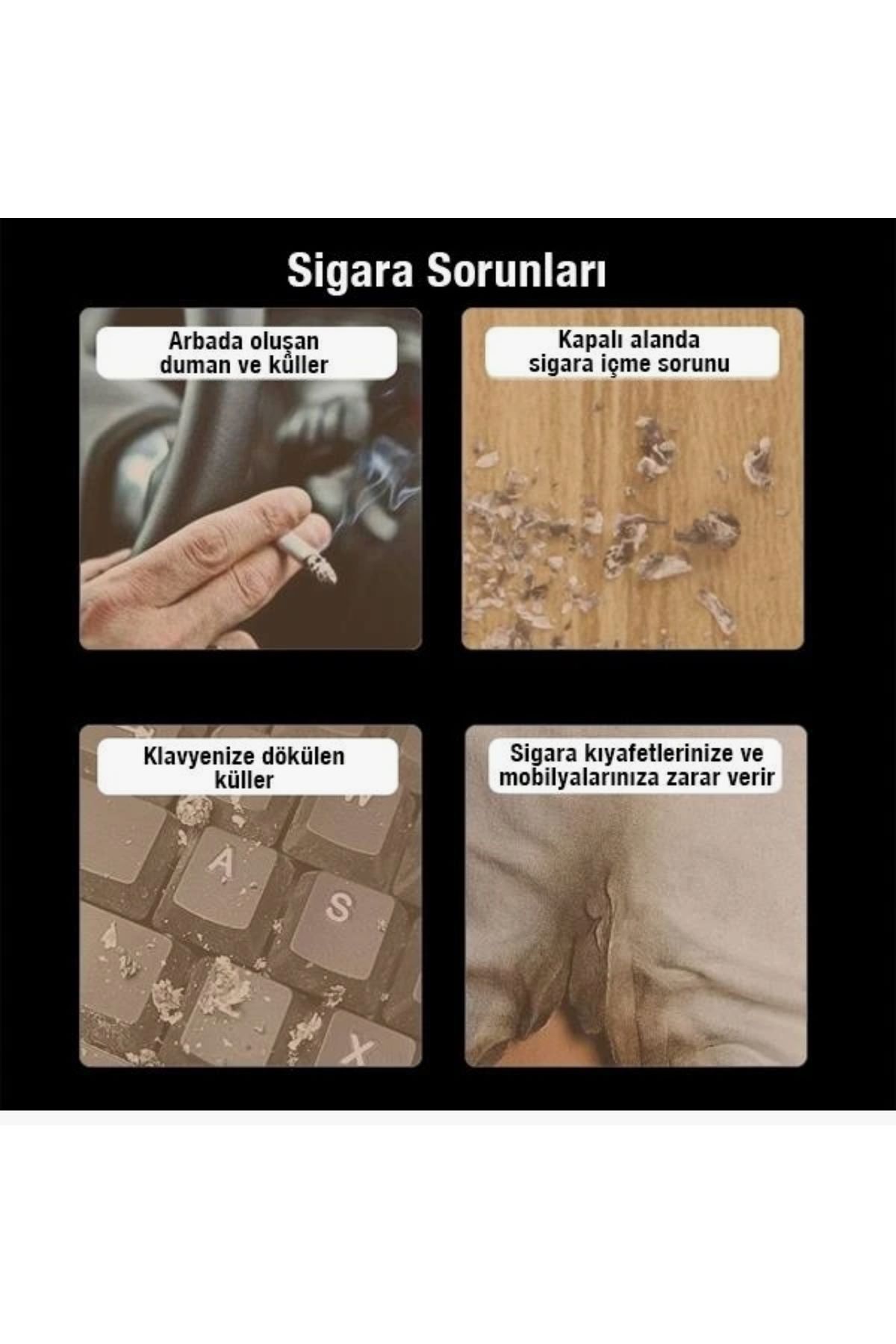 Sigara Sorunları

Arbada oluşan duman ve küller

Kapalı alanda sigara içme sorunu

Klavyenize dökülen küller

A

S

X

Sigara kıyafetlerinize ve mobilyalarınıza zarar verir