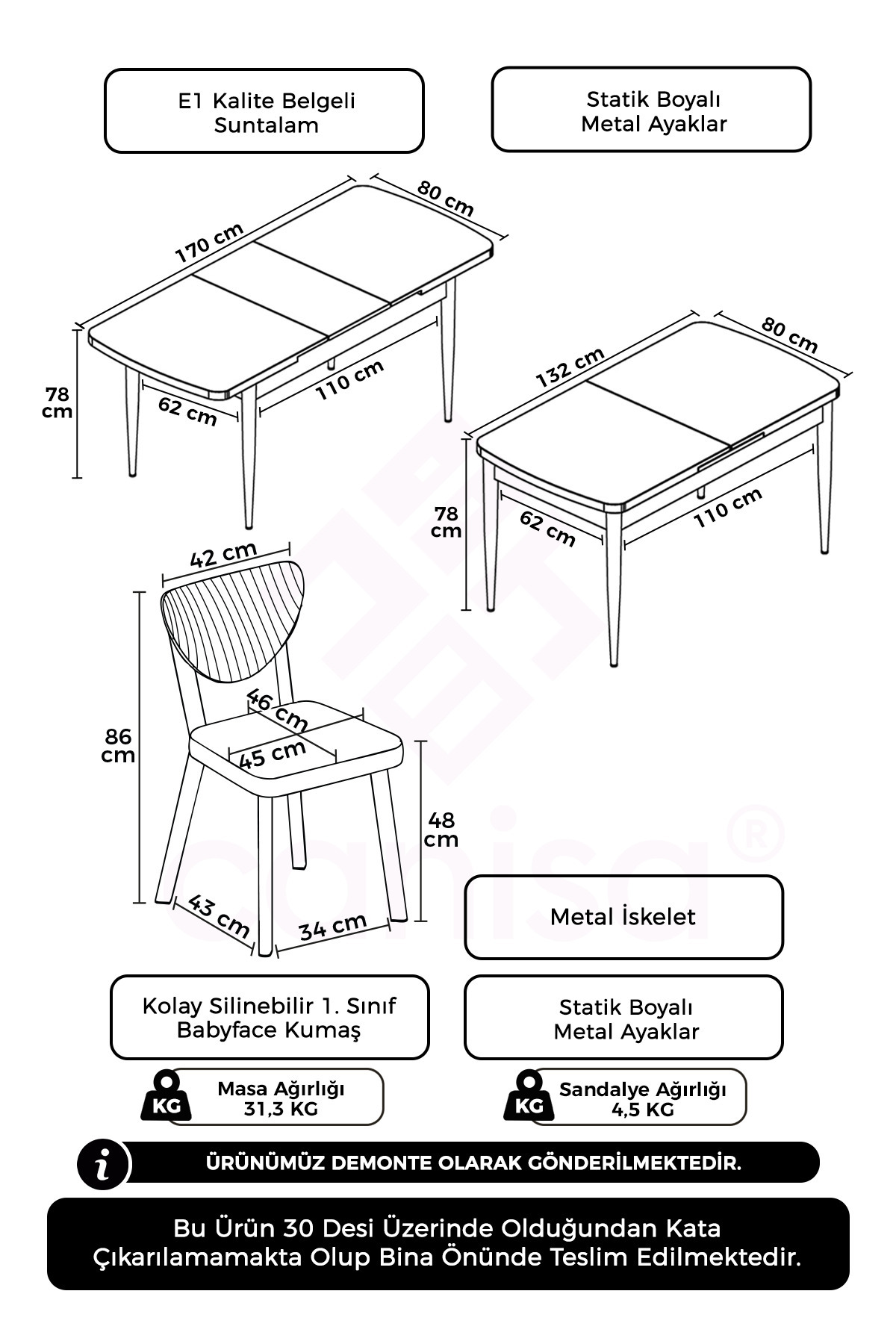 E1 Kalite Belgeli Suntalam

Statik Boyalı Metal Ayaklar

170 cm
80 cm
78 cm
62 cm
110 cm

132 cm
80 cm
78 cm
62 cm
110 cm

42 cm
86 cm
46 cm
45 cm
48 cm
43 cm
34 cm

canisa®

Metal İskelet

Kolay Silinebilir 1. Sınıf Babyface Kumaş

Statik Boyalı Metal Ayaklar

KG
Masa Ağırlığı
31,3 KG

KG
Sandalye Ağırlığı
4,5 KG

i
ÜRÜNÜMÜZ DEMONTE OLARAK GÖNDERİLMEKTEDİR.

Bu Ürün 30 Desi Üzerinde Olduğundan Kata Çıkarılamamakta Olup Bina Önünde Teslim Edilmektedir.