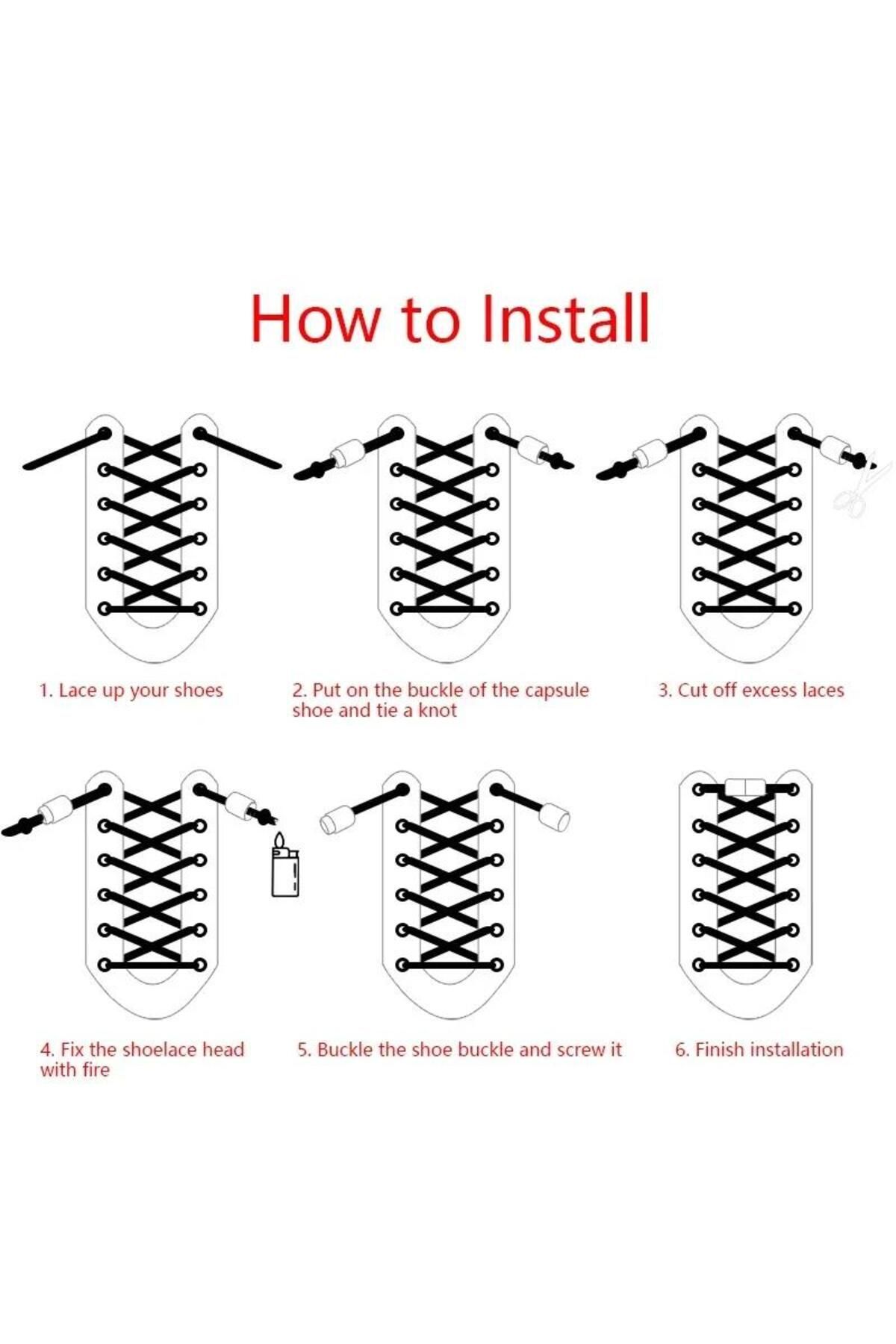 How to Install

1. Lace up your shoes

2. Put on the buckle of the capsule shoe and tie a knot

3. Cut off excess laces

4. Fix the shoelace head with fire

5. Buckle the shoe buckle and screw it

6. Finish installation