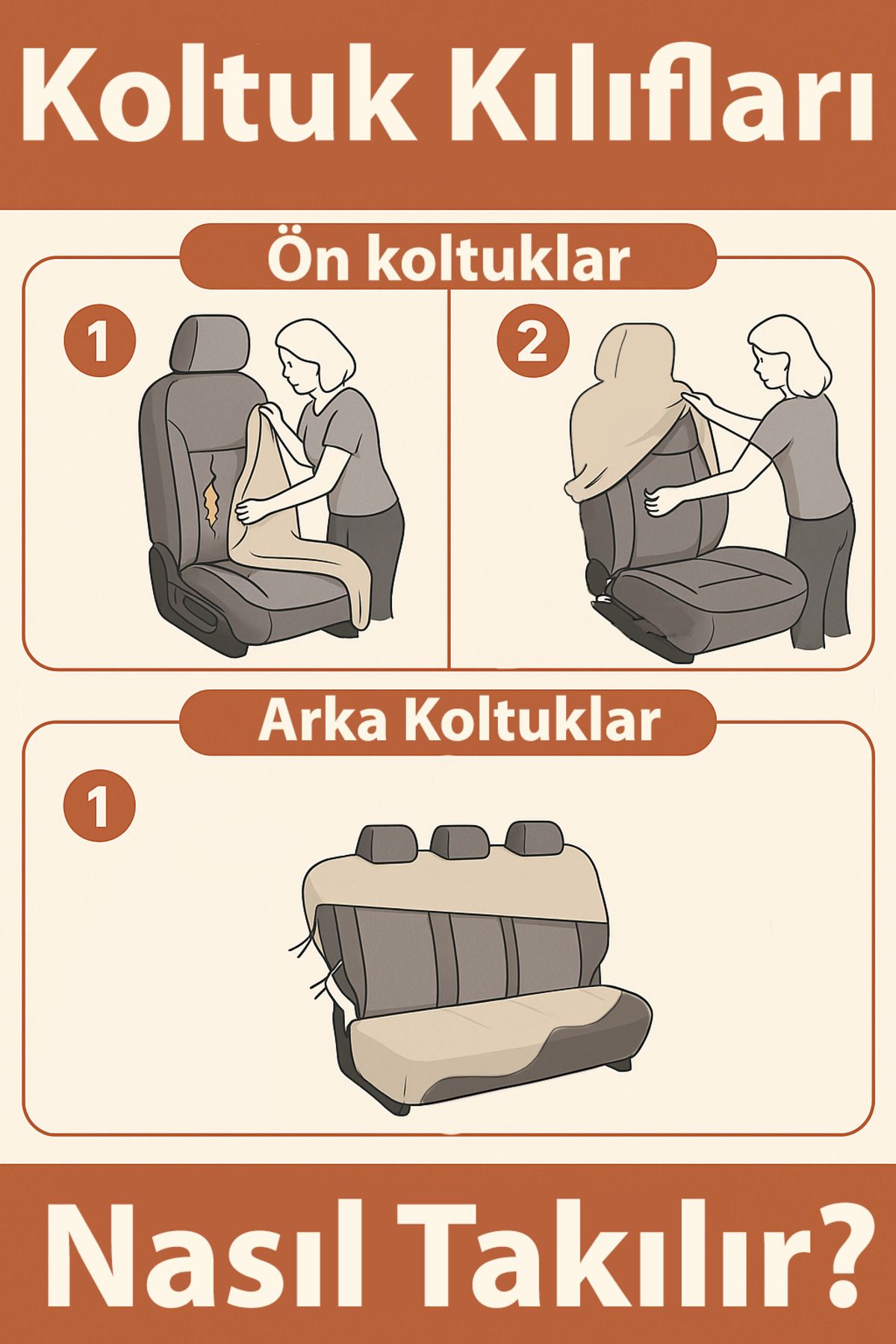 Koltuk Kılıfları

Ön koltuklar

1

2

Arka Koltuklar

1

Nasıl Takılır?