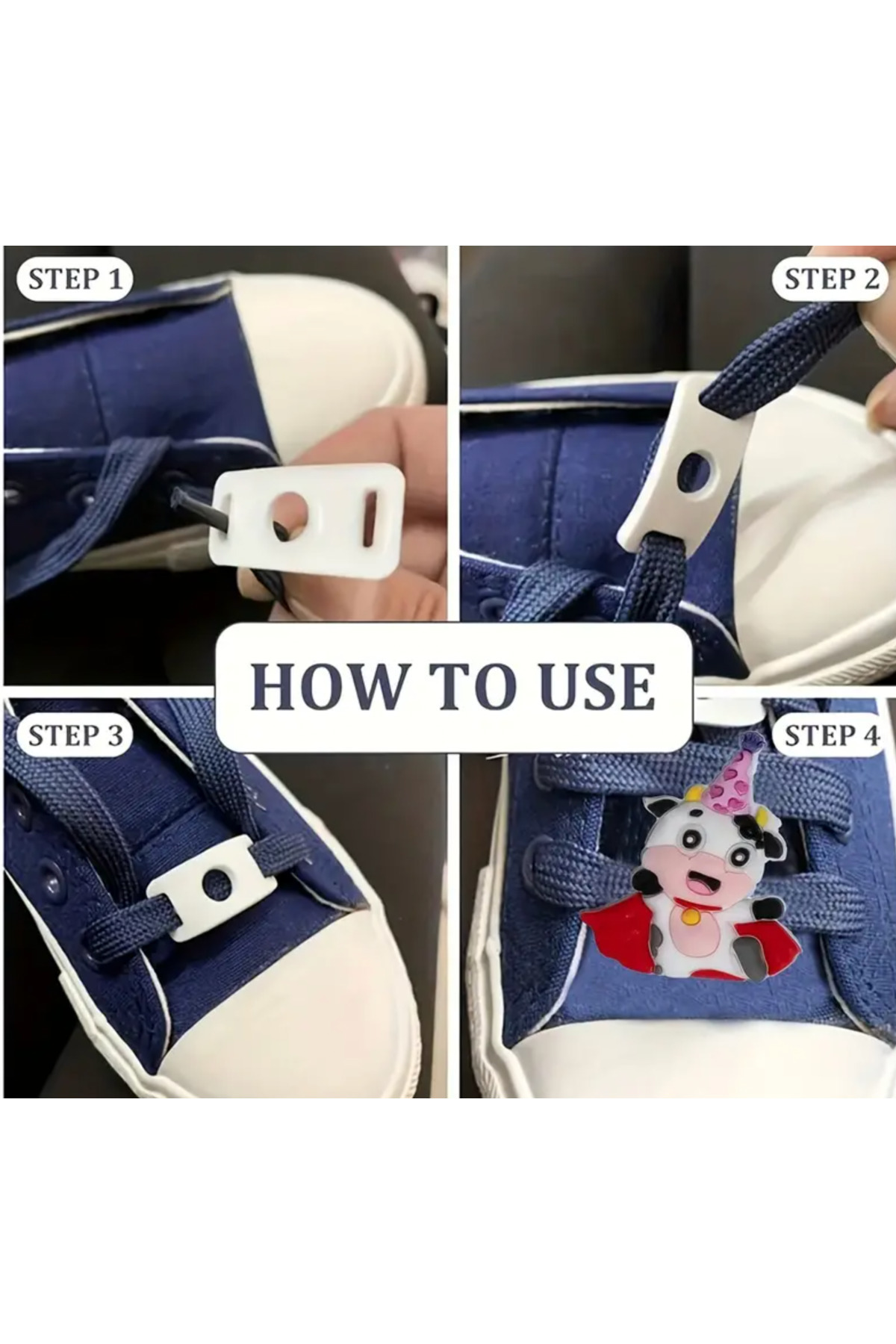 STEP 1

STEP 2

HOW TO USE

STEP 3

STEP 4