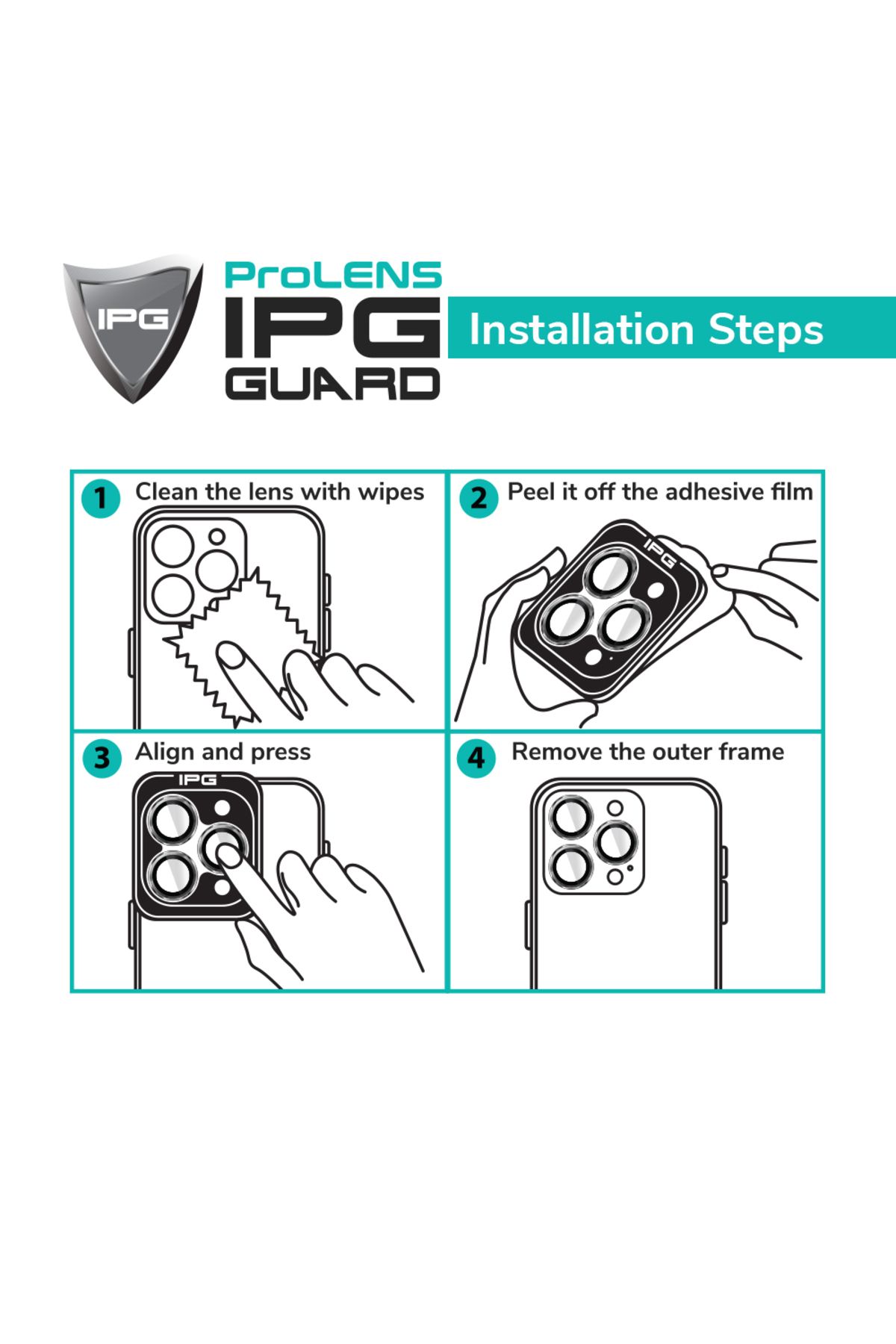 IPG

ProLENS
IPG
GUARD

Installation Steps

1 Clean the lens with wipes

2 Peel it off the adhesive film

IPG

3 Align and press

IPG

4 Remove the outer frame