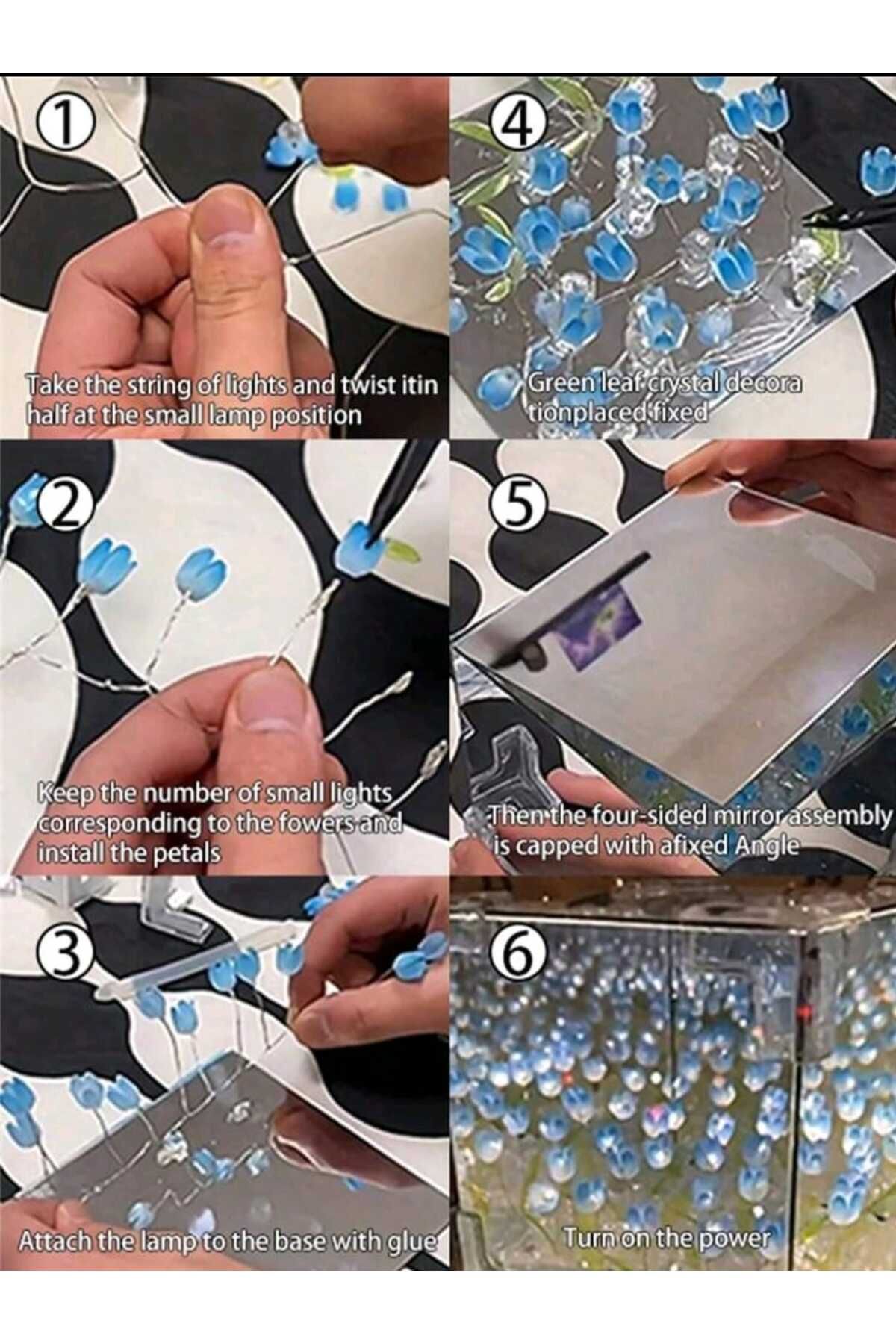 ①

Take the string of lights and twist itin half at the small lamp position

②

Keep the number of small lights corresponding to the fowers and install the petals

③

Attach the lamp to the base with glue

④

Green leaf crystal decora tionplaced fixed

⑤

Then the four-sided mirror assembly is capped with afixed Angle

⑥

Turn on the power