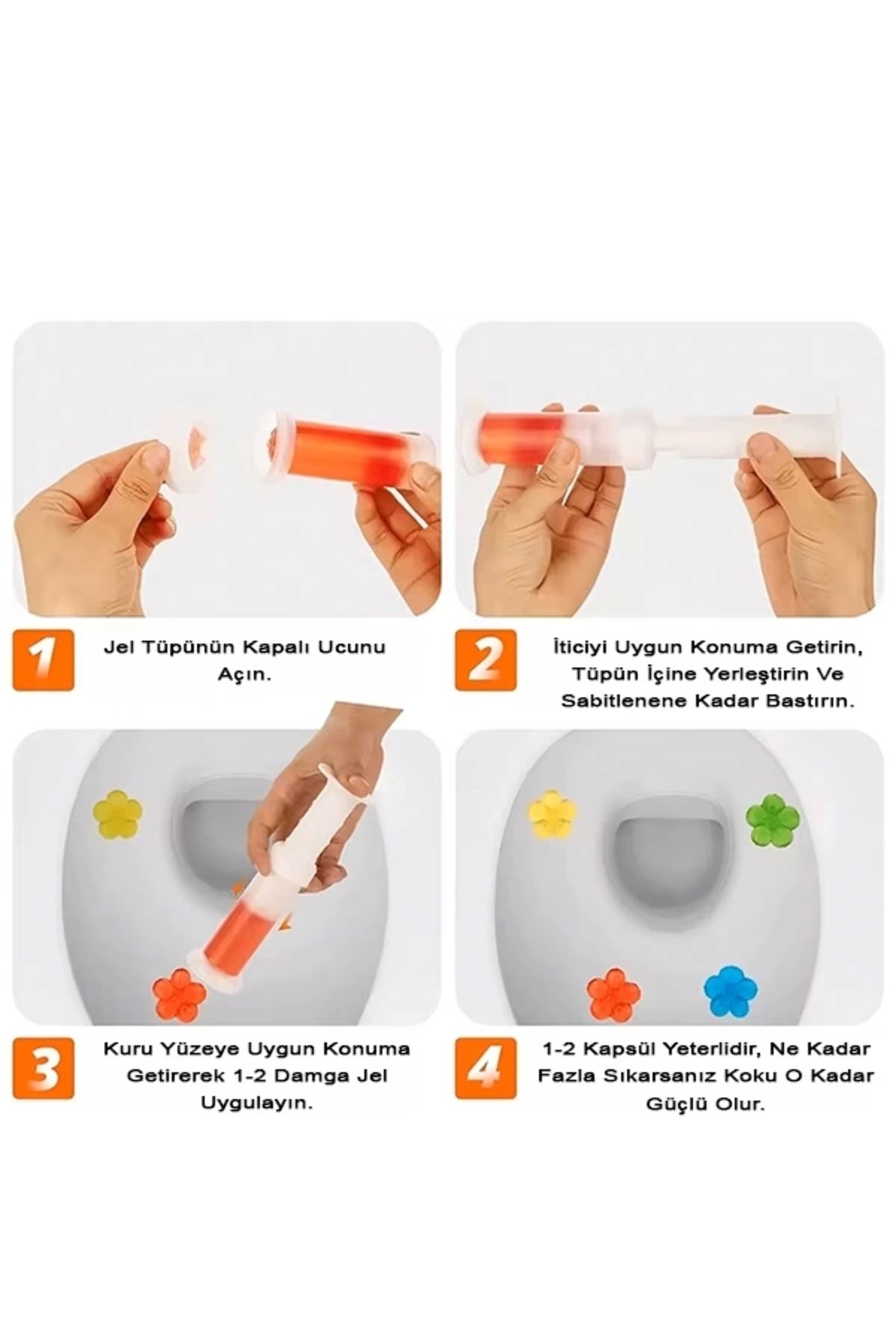 1

Jel Tüpünün Kapalı Ucunu Açın.

2

İticiyi Uygun Konuma Getirin, Tüpün İçine Yerleştirin Ve Sabitlenene Kadar Bastırın.

3

Kuru Yüzeye Uygun Konuma Getirerek 1-2 Damga Jel Uygulayın.

4

1-2 Kapsül Yeterlidir, Ne Kadar Fazla Sıkarsanız Koku O Kadar Güçlü Olur.