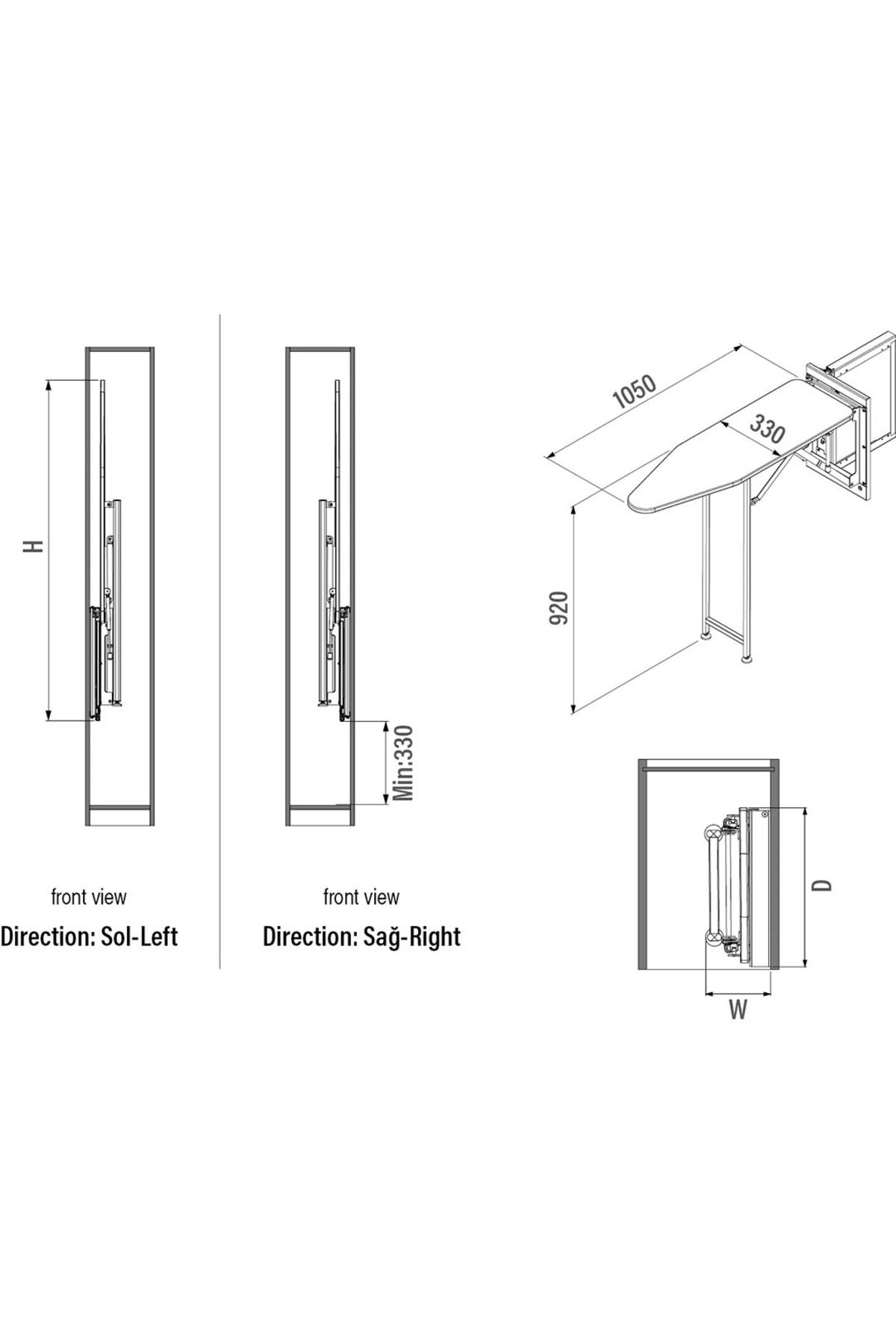 H

front view

Direction: Sol-Left

Min:330

front view

Direction: Sağ-Right

1050

330

920

D

W