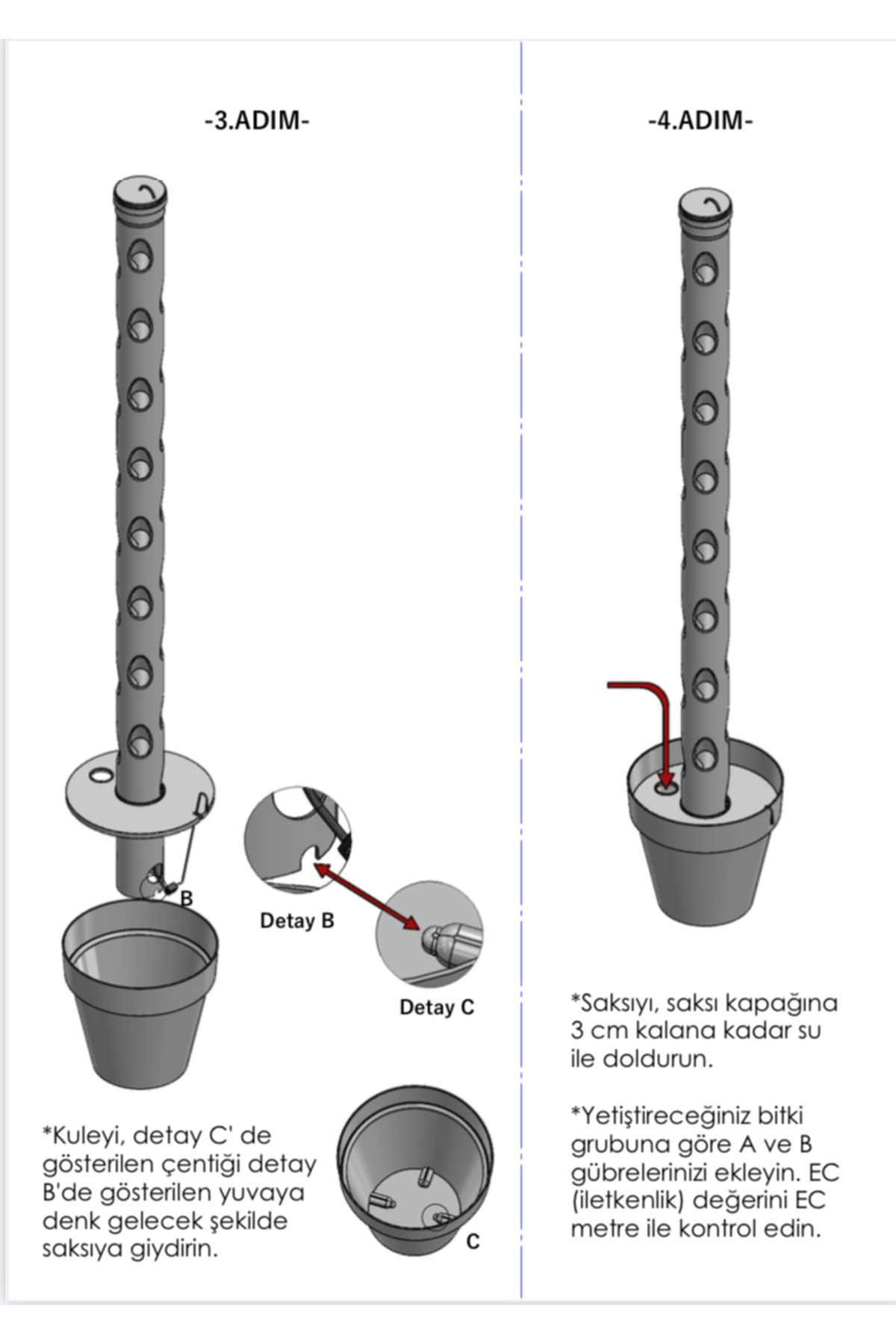 -3.ADIM-

B

Detay B

Detay C

*Kuleyi, detay C' de gösterilen çentiği detay B'de gösterilen yuvaya denk gelecek şekilde saksıya giydirin.

C

-4.ADIM-

*Saksıyı, saksı kapağına 3 cm kalana kadar su ile doldurun.

*Yetiştireceğiniz bitki grubuna göre A ve B gübrelerinizi ekleyin. EC (iletkenlik) değerini EC metre ile kontrol edin.