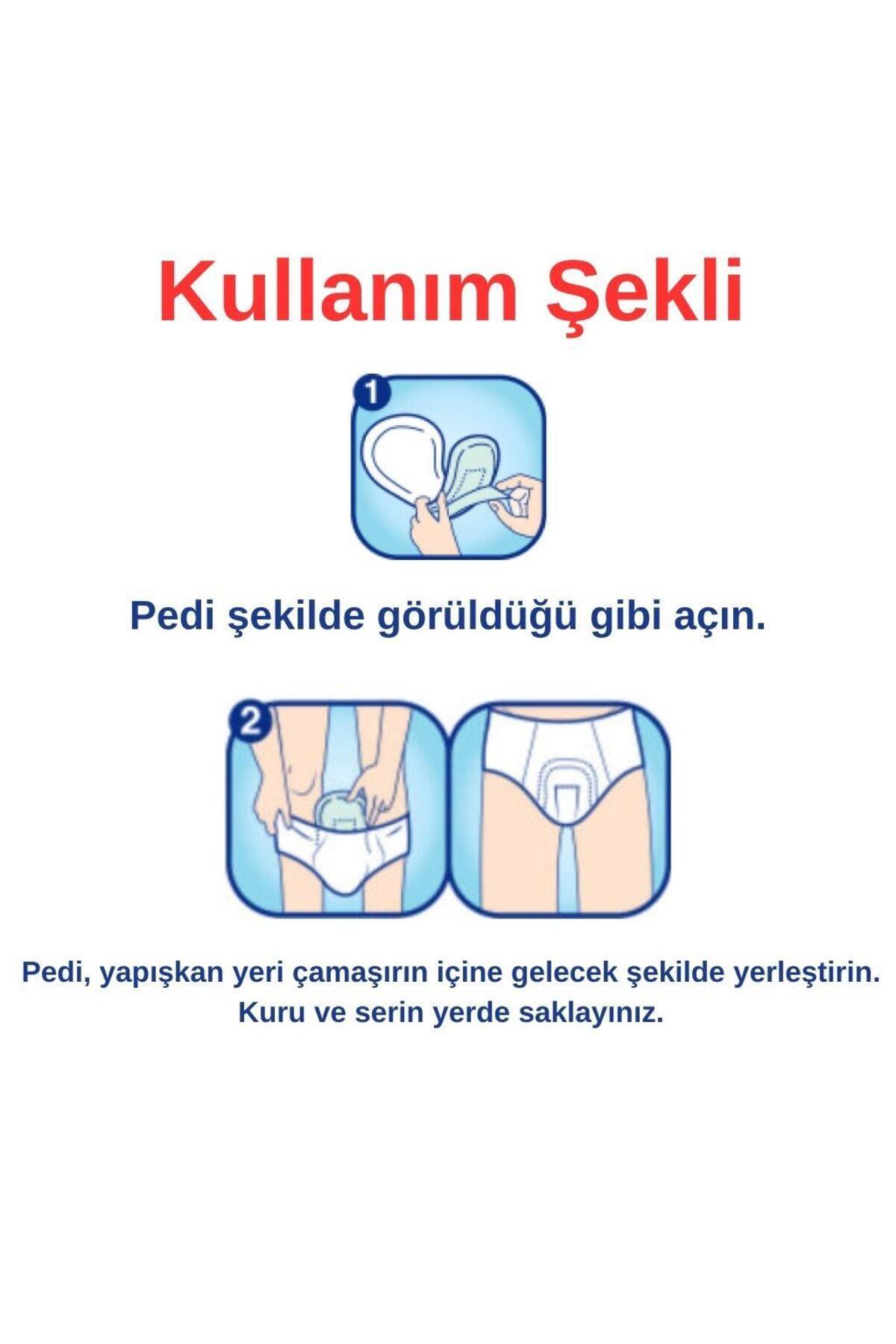 Kullanım Şekli

1

Pedi şekilde görüldüğü gibi açın.

2

Pedi, yapışkan yeri çamaşırın içine gelecek şekilde yerleştirin.
Kuru ve serin yerde saklayınız.