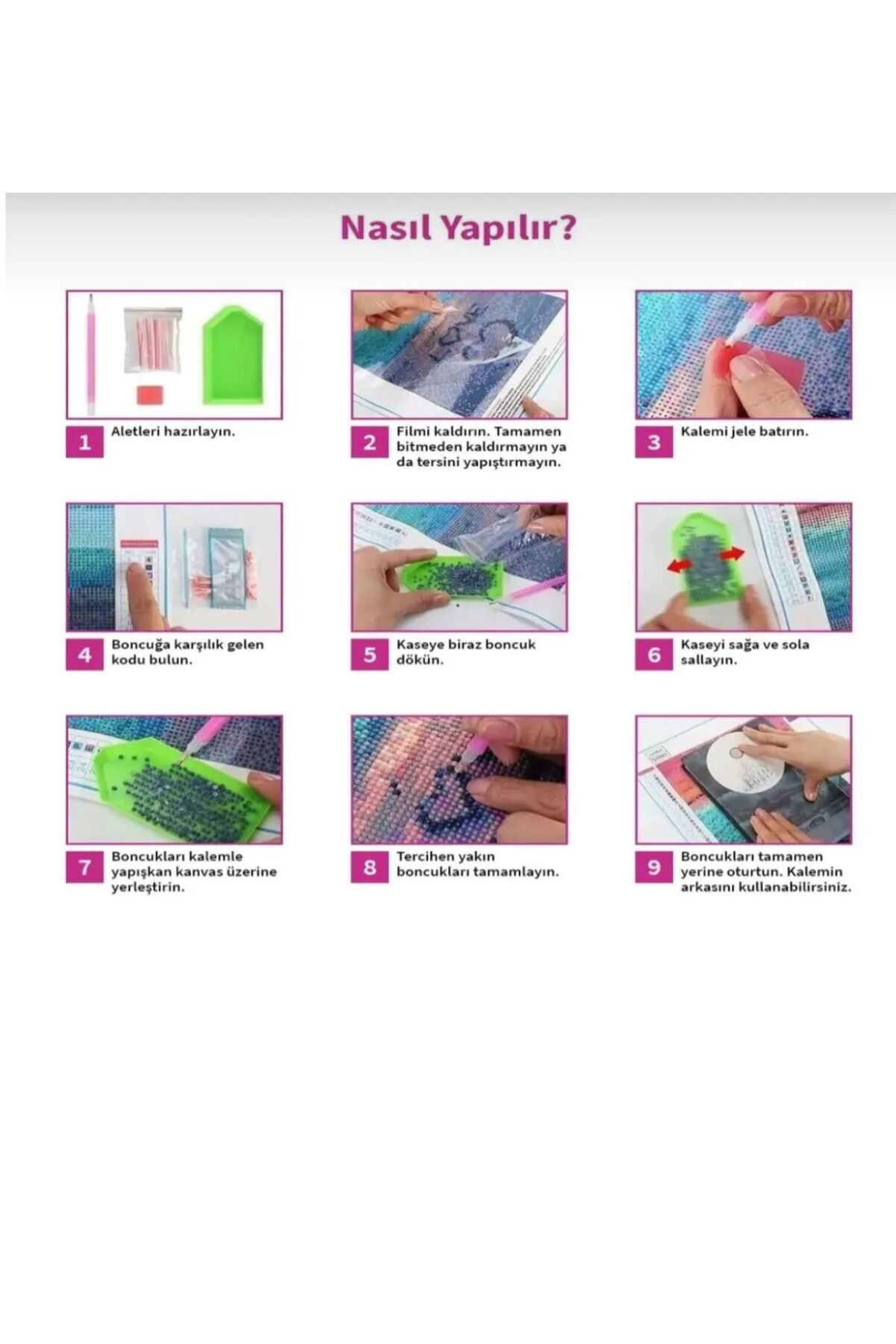 Nasıl Yapılır?

1 Aletleri hazırlayın.

2 Filmi kaldırın. Tamamen bitmeden kaldırmayın ya da tersini yapıştırmayın.

3 Kalemi jele batırın.

4 Boncuğa karşılık gelen kodu bulun.

5 Kaseye biraz boncuk dökün.

6 Kaseyi sağa ve sola sallayın.

7 Boncukları kalemle yapışkan kanvas üzerine yerleştirin.

8 Tercihen yakın boncukları tamamlayın.

9 Boncukları tamamen yerine oturtun. Kalemin arkasını kullanabilirsiniz.