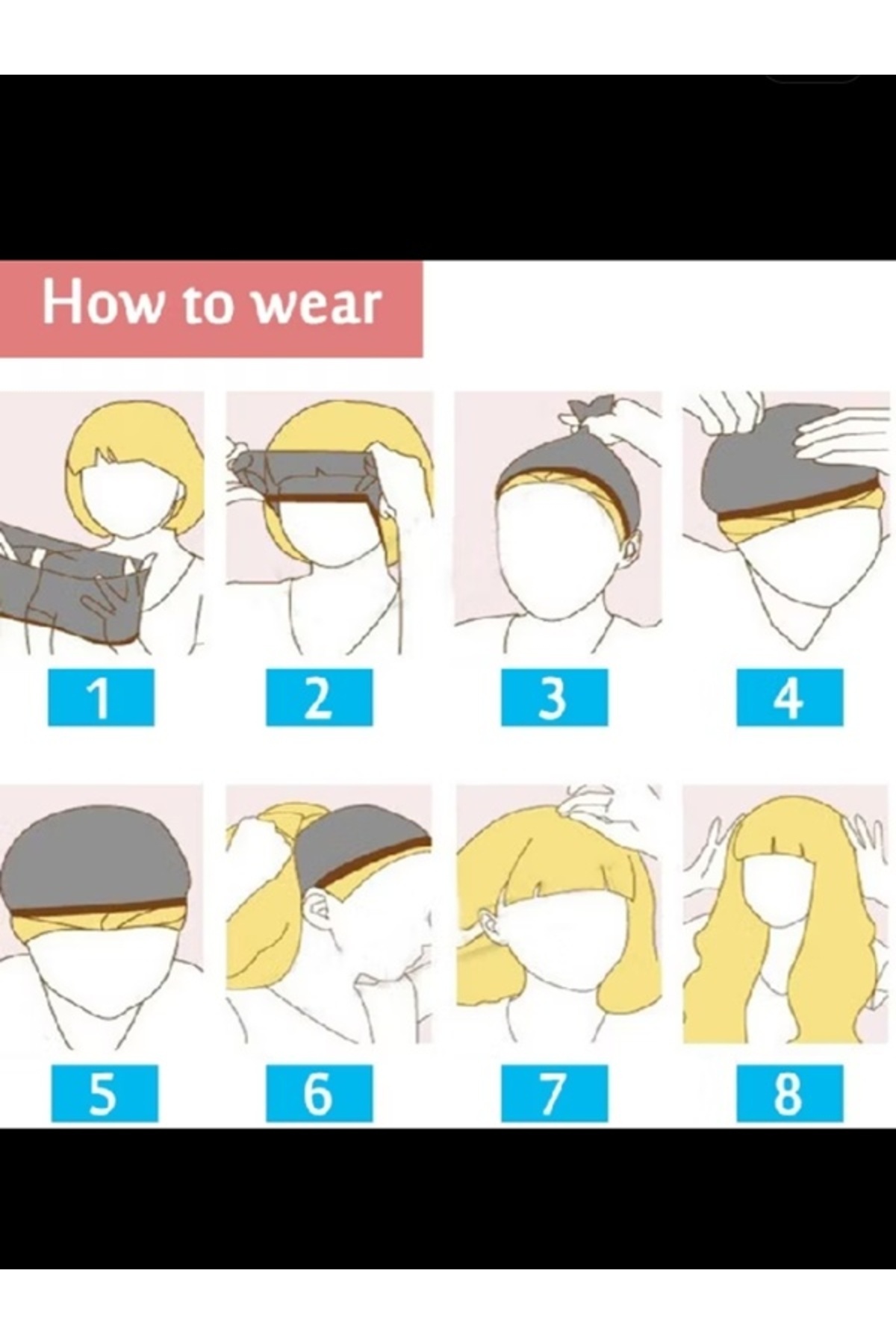 How to wear

1

2

3

4

5

6

7

8