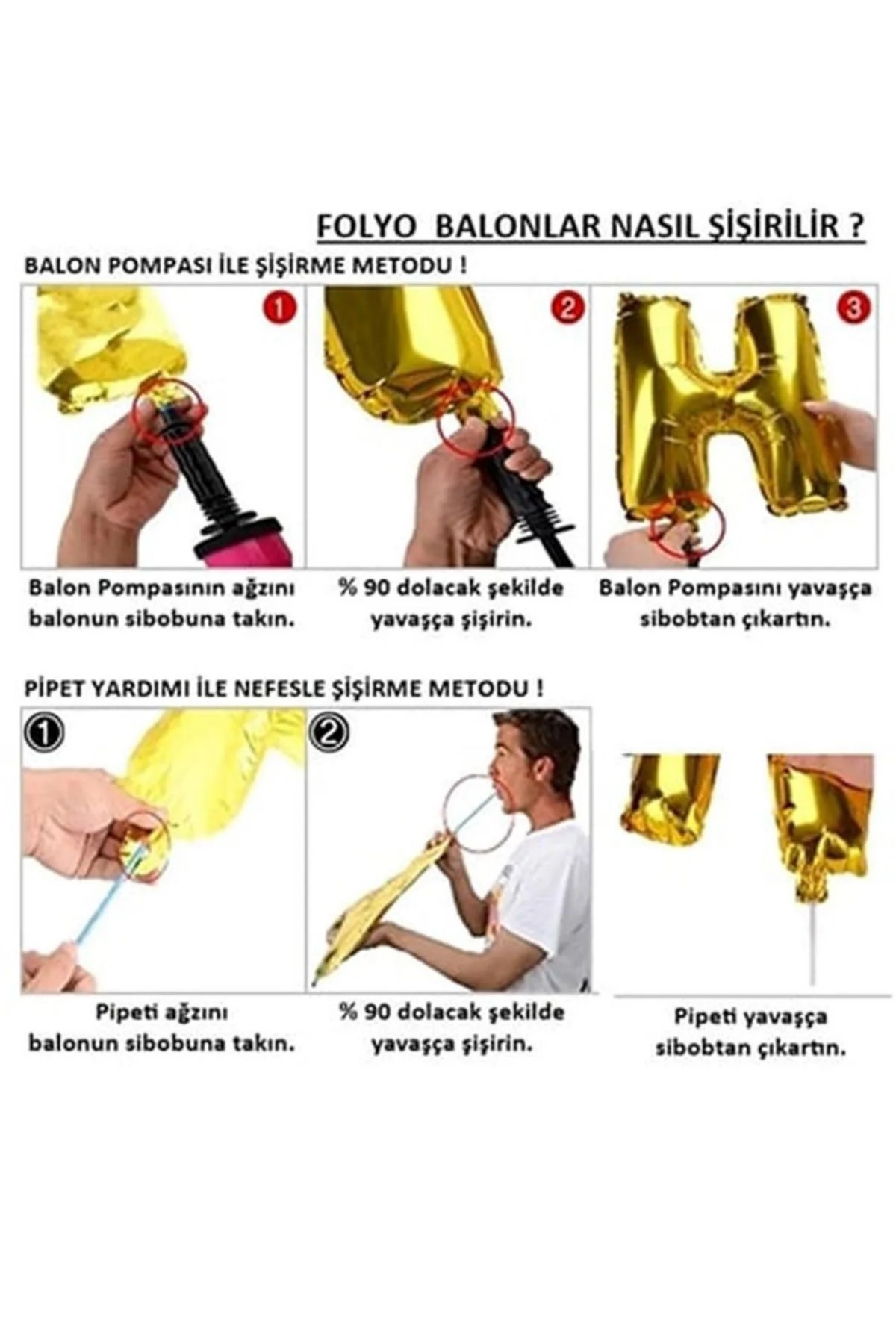 FOLYO BALONLAR NASIL ŞİŞİRİLİR ?

BALON POMPASI İLE ŞİŞİRME METODU !

1

2

3

Balon Pompasının ağzını balonun sibobuna takın.

% 90 dolacak şekilde yavaşça şişirin.

Balon Pompasını yavaşça sibobtan çıkartın.

PİPET YARDIMI İLE NEFESLE ŞİŞİRME METODU !

1

2

Pipeti ağzını balonun sibobuna takın.

% 90 dolacak şekilde yavaşça şişirin.

Pipeti yavaşça sibobtan çıkartın.