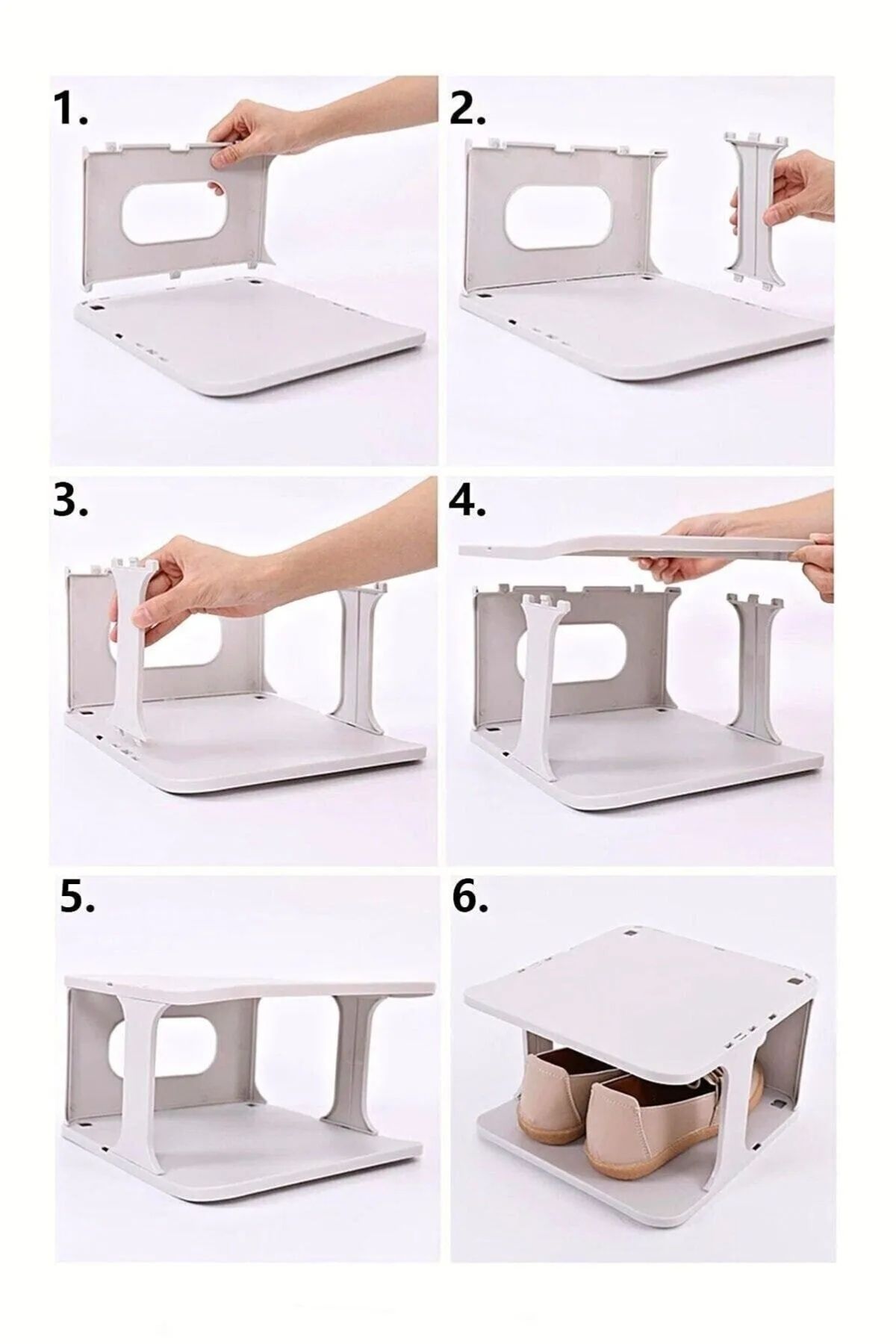 1.

2.

3.

4.

5.

6.