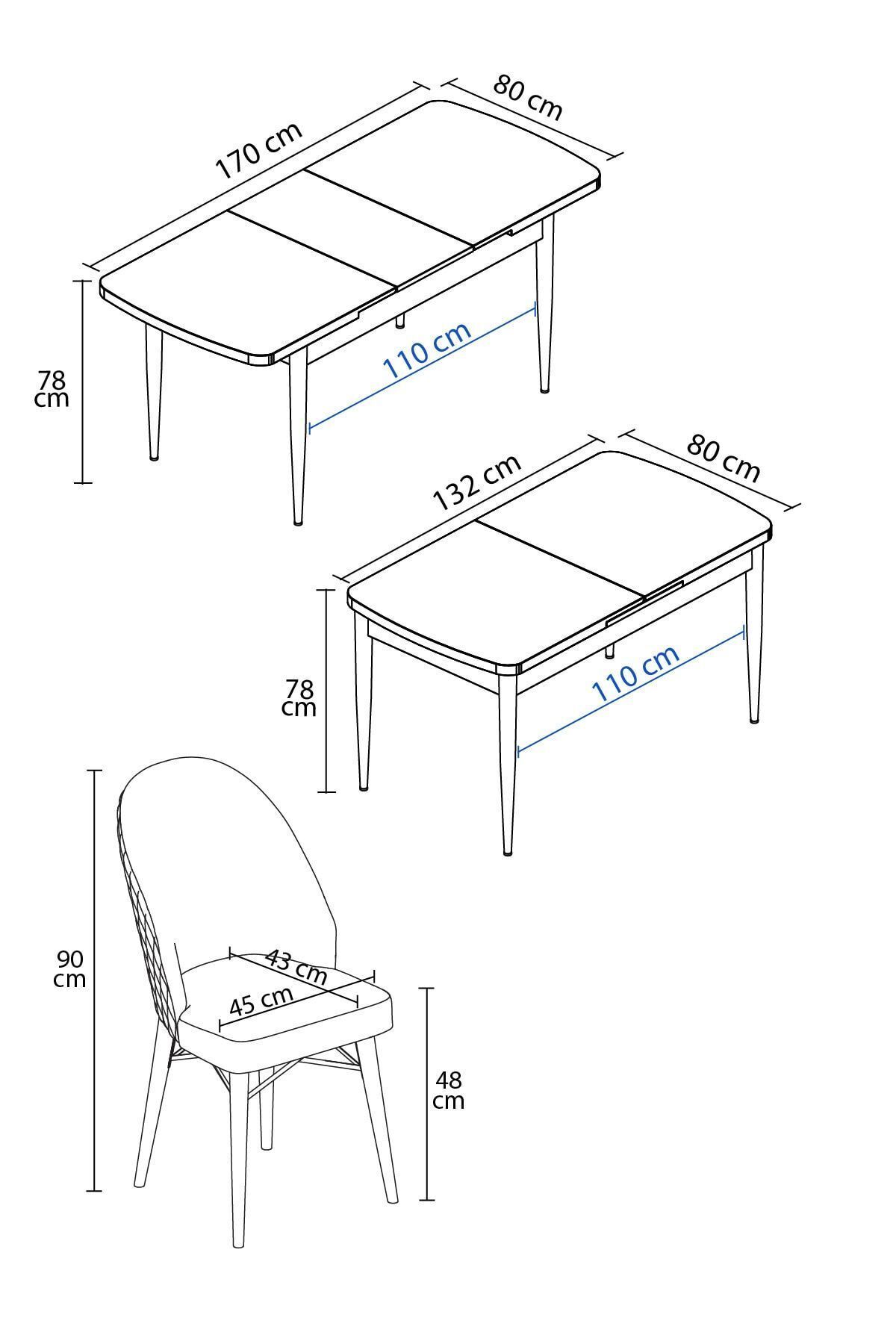 170 cm

80 cm

78 cm

110 cm

132 cm

80 cm

78 cm

110 cm

90 cm

43 cm

45 cm

48 cm