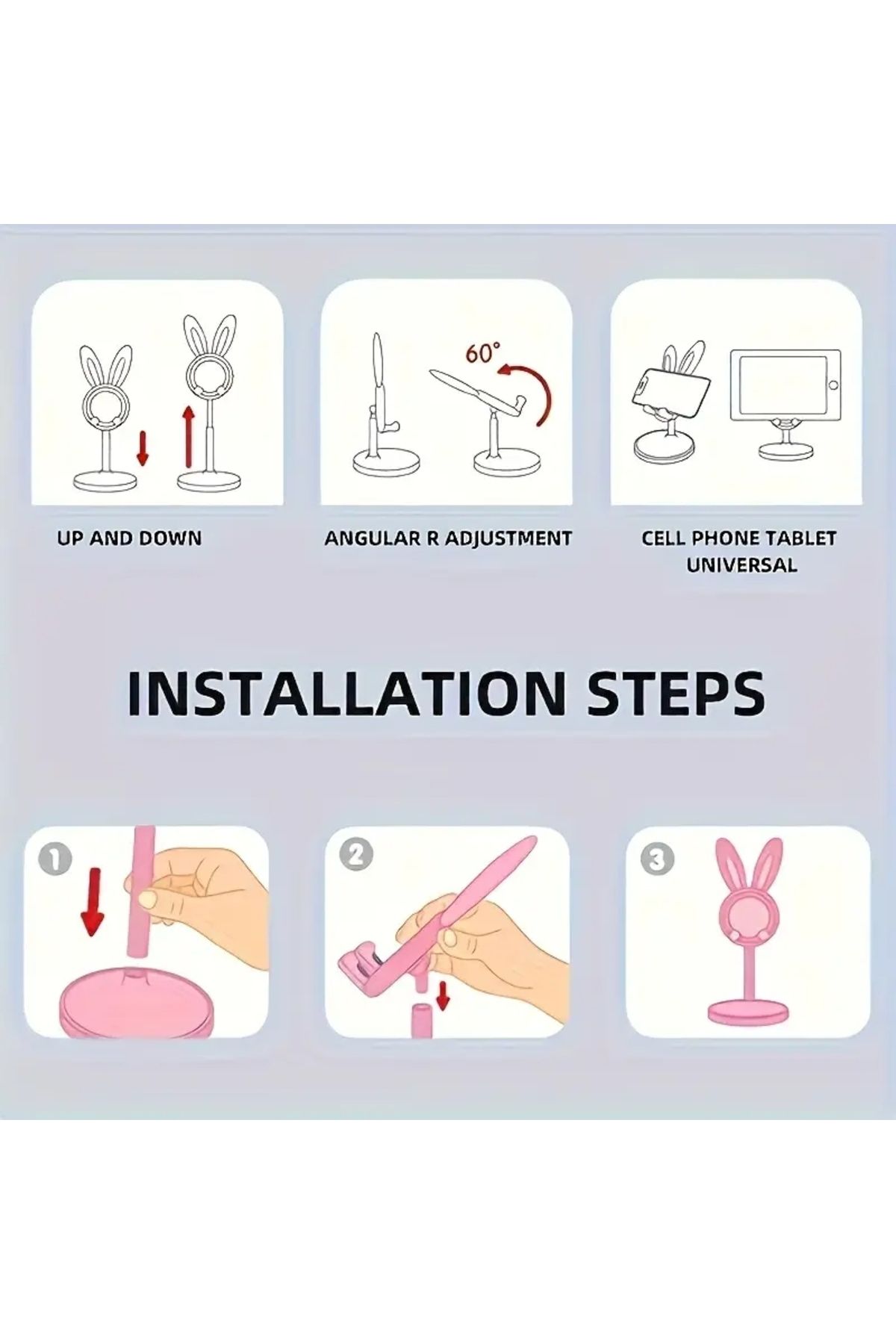 60°

UP AND DOWN

ANGULAR R ADJUSTMENT

CELL PHONE TABLET UNIVERSAL

INSTALLATION STEPS

1

2

3