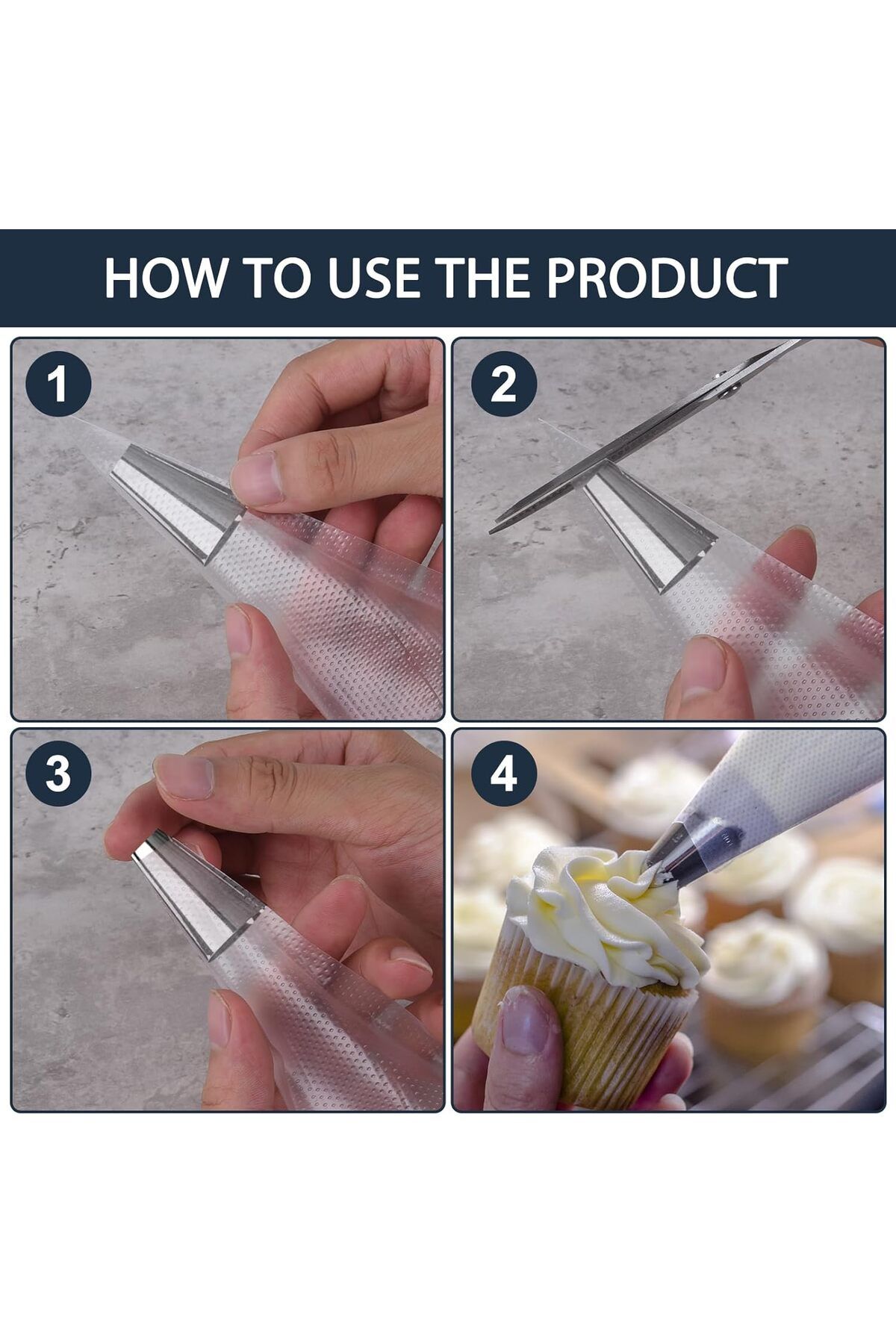 HOW TO USE THE PRODUCT

1

2

3

4