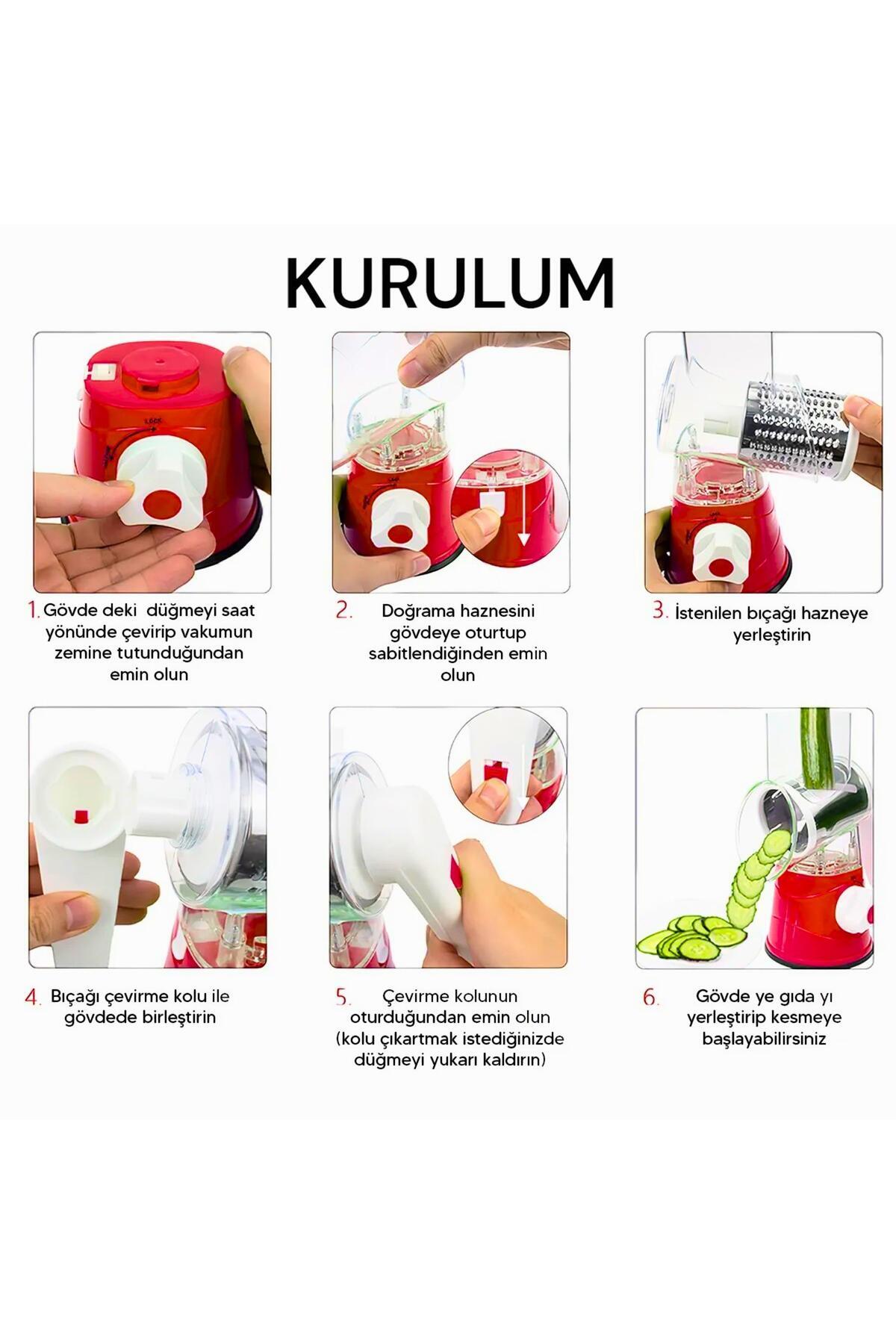 KURULUM

LOCK

1. Gövde deki düğmeyi saat yönünde çevirip vakumun zemine tutunduğundan emin olun

2. Doğrama haznesini gövdeye oturtup sabitlendiğinden emin olun

3. İstenilen bıçağı hazneye yerleştirin

4. Bıçağı çevirme kolu ile gövdede birleştirin

5. Çevirme kolunun oturduğundan emin olun (kolu çıkartmak istediğinizde düğmeyi yukarı kaldırın)

6. Gövde ye gıda yı yerleştirip kesmeye başlayabilirsiniz