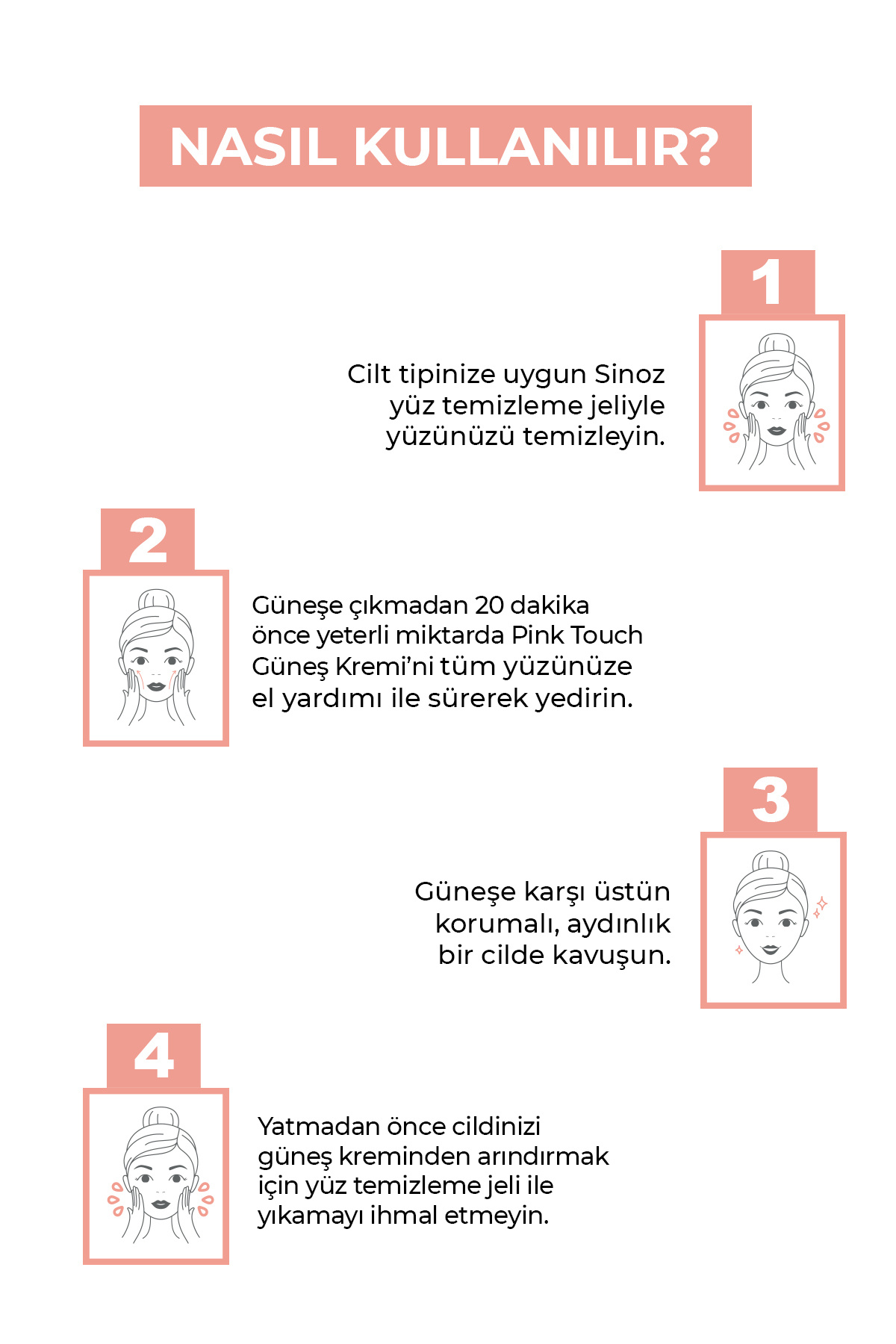 NASIL KULLANILIR?

1

Cilt tipinize uygun Sinoz yüz temizleme jeliyle yüzünüzü temizleyin.

2

Güneşe çıkmadan 20 dakika önce yeterli miktarda Pink Touch Güneş Kremi'ni tüm yüzünüze el yardımı ile sürerek yedirin.

3

Güneşe karşı üstün korumalı, aydınlık bir cilde kavuşun.

4

Yatmadan önce cildinizi güneş kreminden arındırmak için yüz temizleme jeli ile yıkamayı ihmal etmeyin.