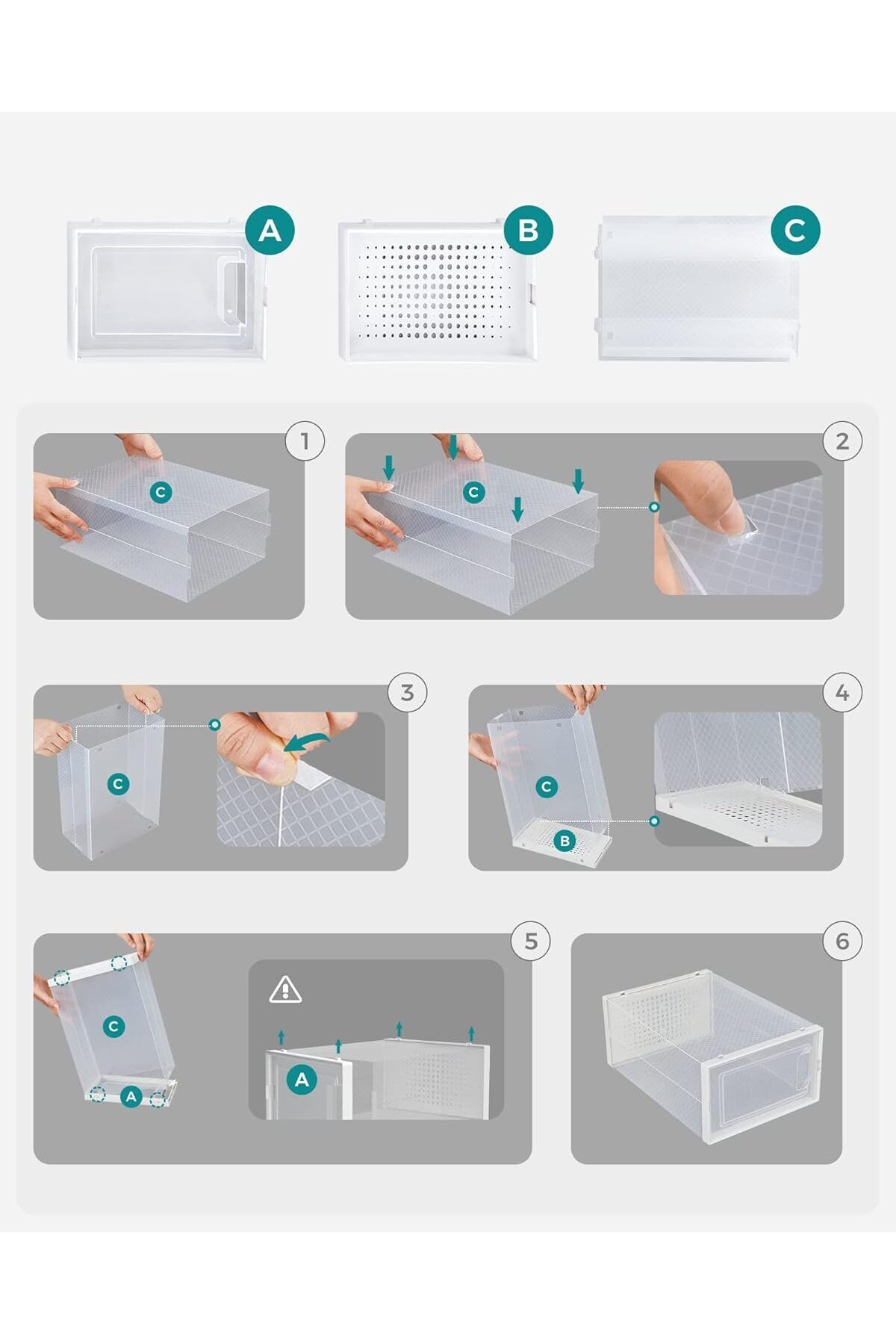 A
B
C
1
C
2
C
3
C
4
C
B
5
C
A
A
6