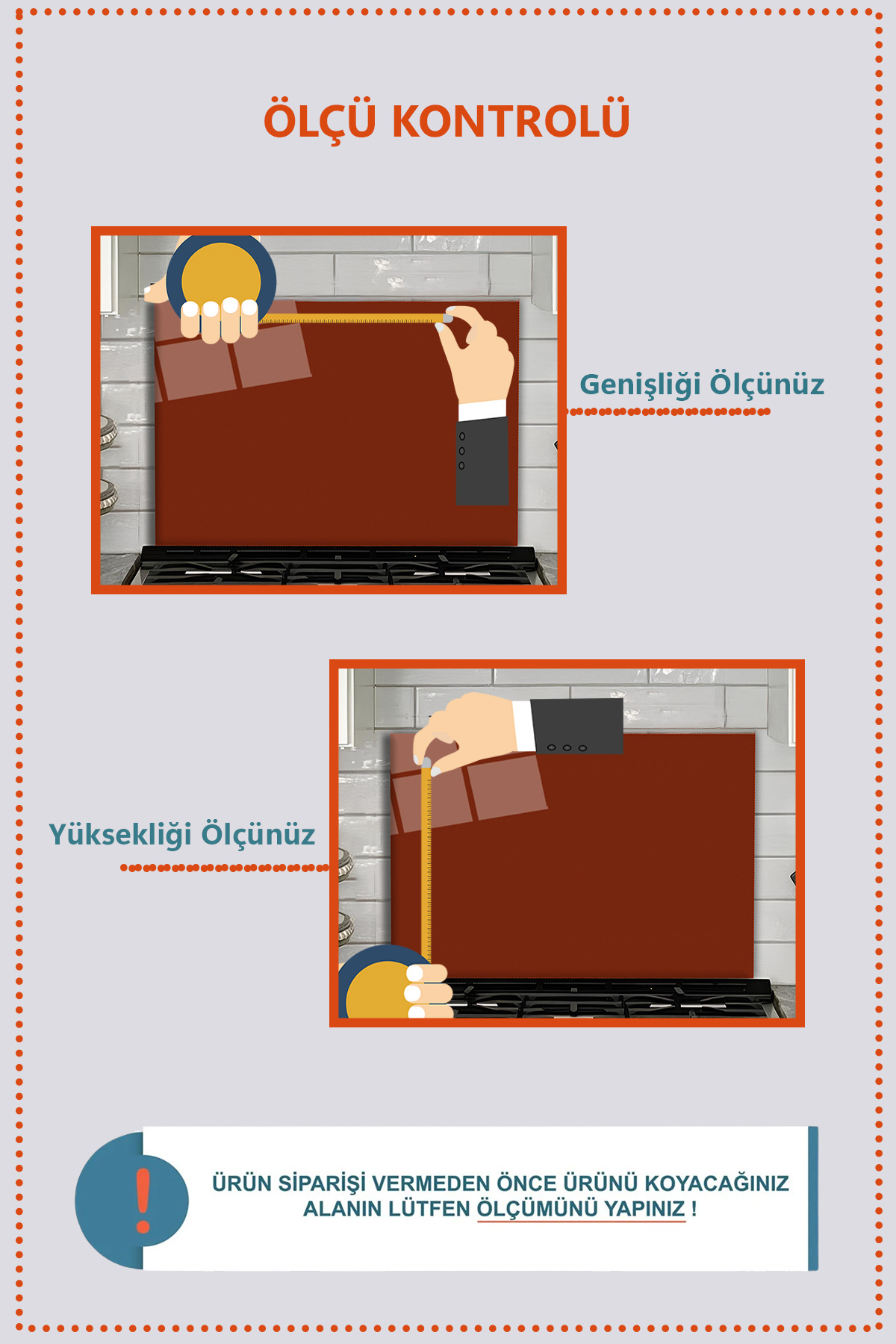 ÖLÇÜ KONTROLÜ

Genişliği Ölçünüz

Yüksekliği Ölçünüz

!

ÜRÜN SİPARİŞİ VERMEDEN ÖNCE ÜRÜNÜ KOYACAĞINIZ ALANIN LÜTFEN ÖLÇÜMÜNÜ YAPINIZ !