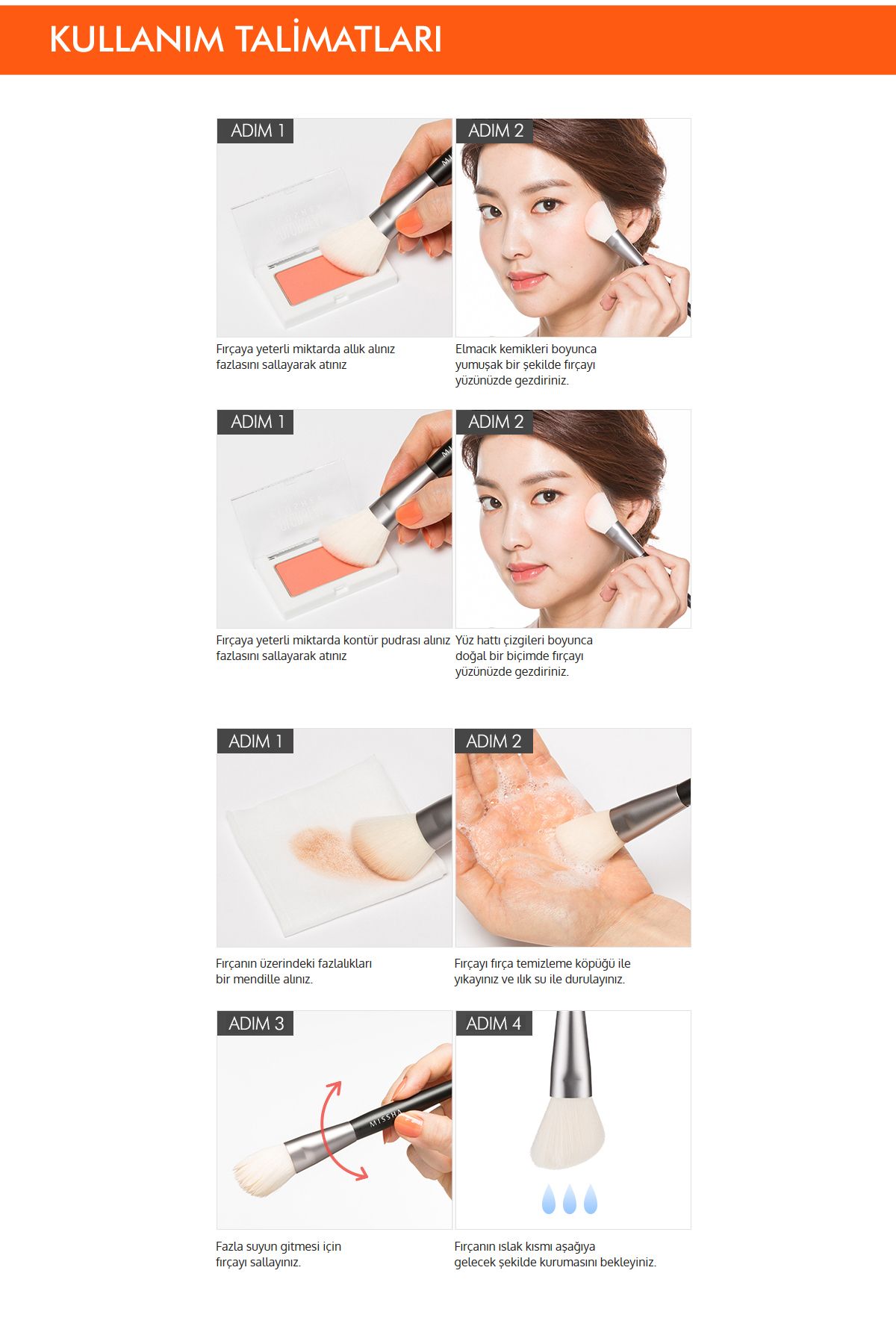 KULLANIM TALİMATLARI

ADIM 1

Fırçaya yeterli miktarda allık alınız fazlasını sallayarak atınız

ADIM 2

Elmacık kemikleri boyunca yumuşak bir şekilde fırçayı yüzünüzde gezdiriniz.

ADIM 1

Fırçaya yeterli miktarda kontür pudrası alınız fazlasını sallayarak atınız

ADIM 2

Yüz hattı çizgileri boyunca doğal bir biçimde fırçayı yüzünüzde gezdiriniz.

ADIM 1

Fırçanın üzerindeki fazlalıkları bir mendille alınız.

ADIM 2

Fırçayı fırça temizleme köpüğü ile yıkayınız ve ılık su ile durulayınız.

ADIM 3

MISSHA

Fazla suyun gitmesi için fırçayı sallayınız.

ADIM 4

Fırçanın ıslak kısmı aşağıya gelecek şekilde kurumasını bekleyiniz.