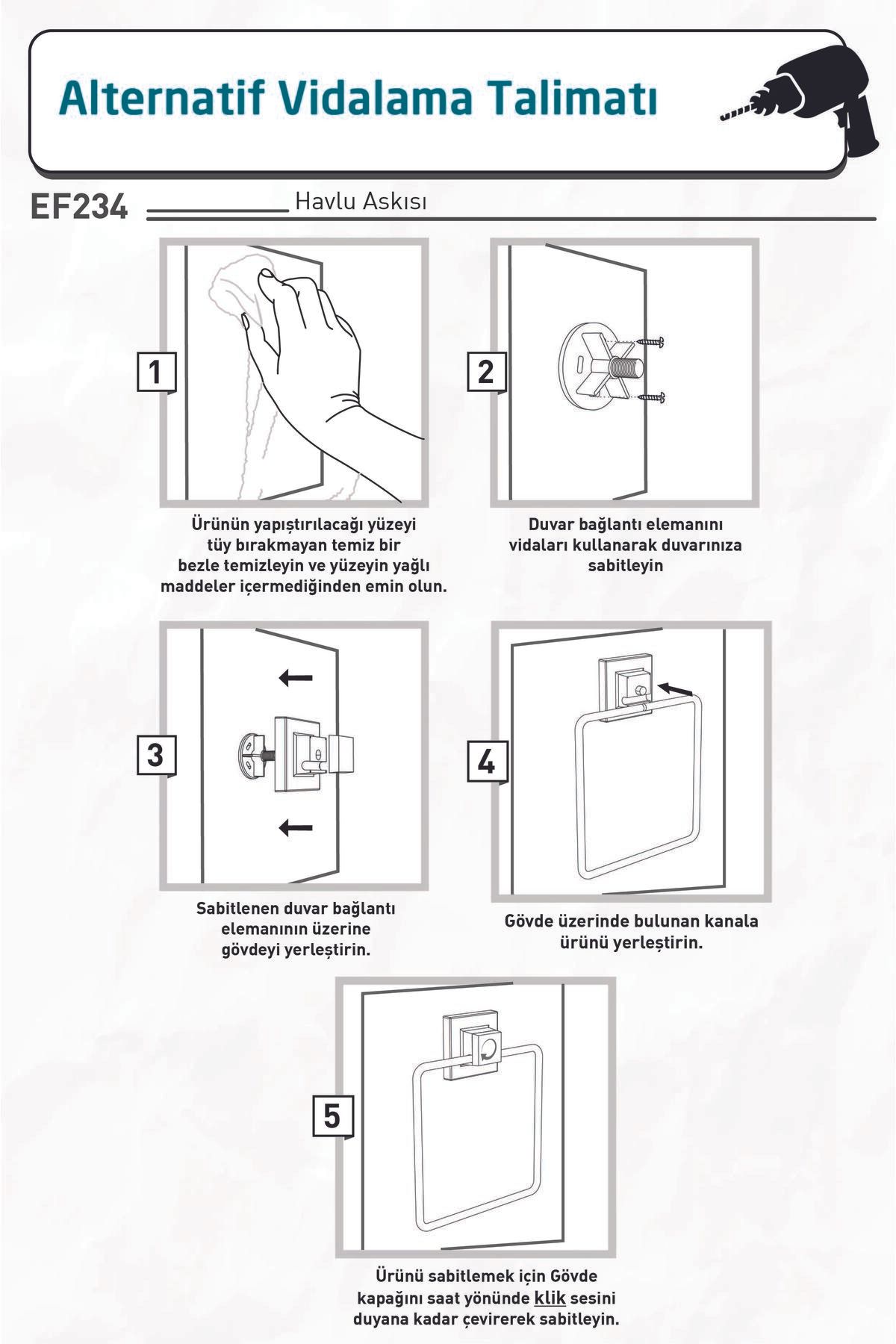 Alternatif Vidalama Talimatı

EF234 Havlu Askısı

1

Ürünün yapıştırılacağı yüzeyi tüy bırakmayan temiz bir bezle temizleyin ve yüzeyin yağlı maddeler içermediğinden emin olun.

2

Duvar bağlantı elemanını vidaları kullanarak duvarınıza sabitleyin

3

Sabitlenen duvar bağlantı elemanının üzerine gövdeyi yerleştirin.

4

Gövde üzerinde bulunan kanala ürünü yerleştirin.

5

Ürünü sabitlemek için Gövde kapağını saat yönünde klik sesini duyana kadar çevirerek sabitleyin.