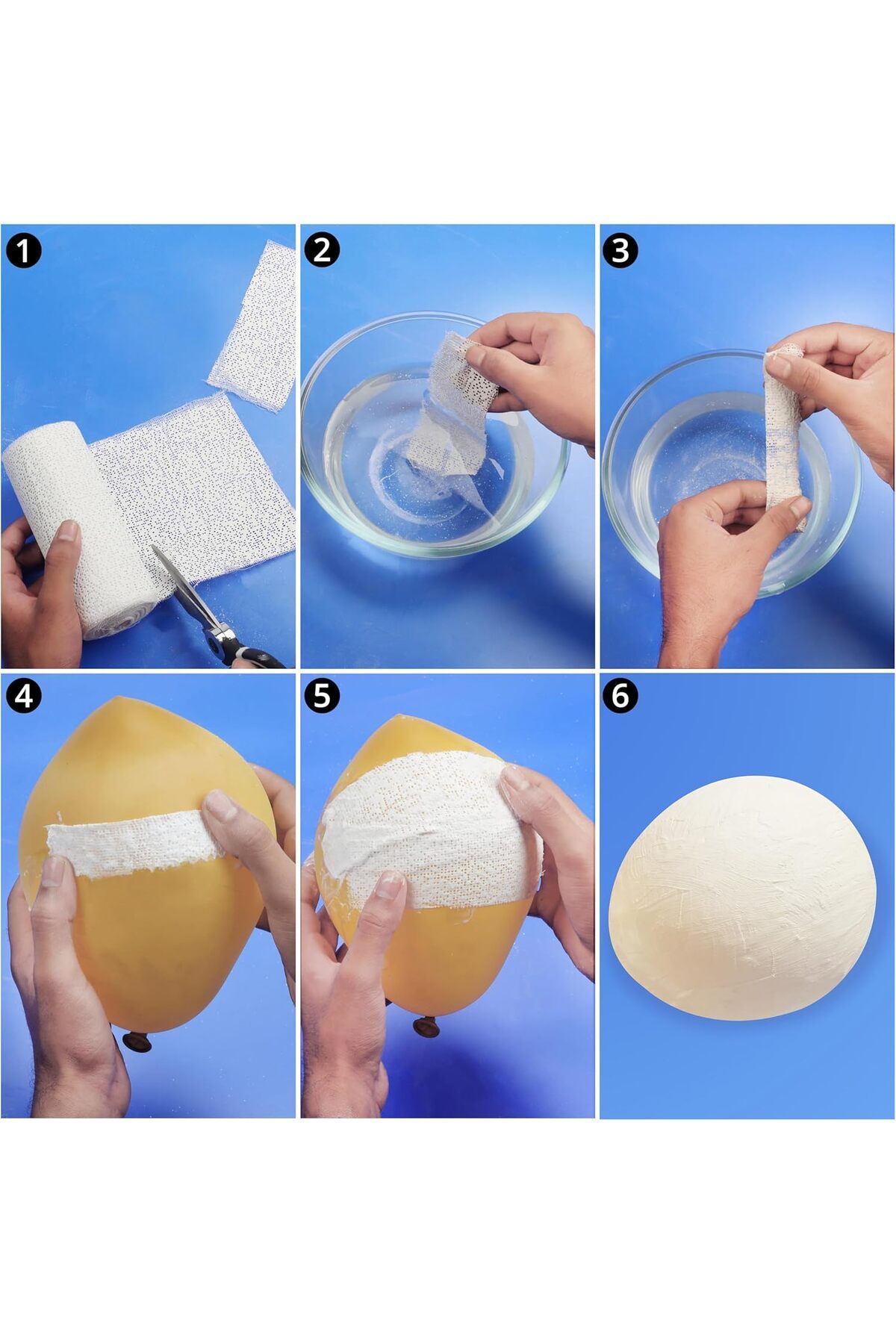 1

2

3

4

5

6