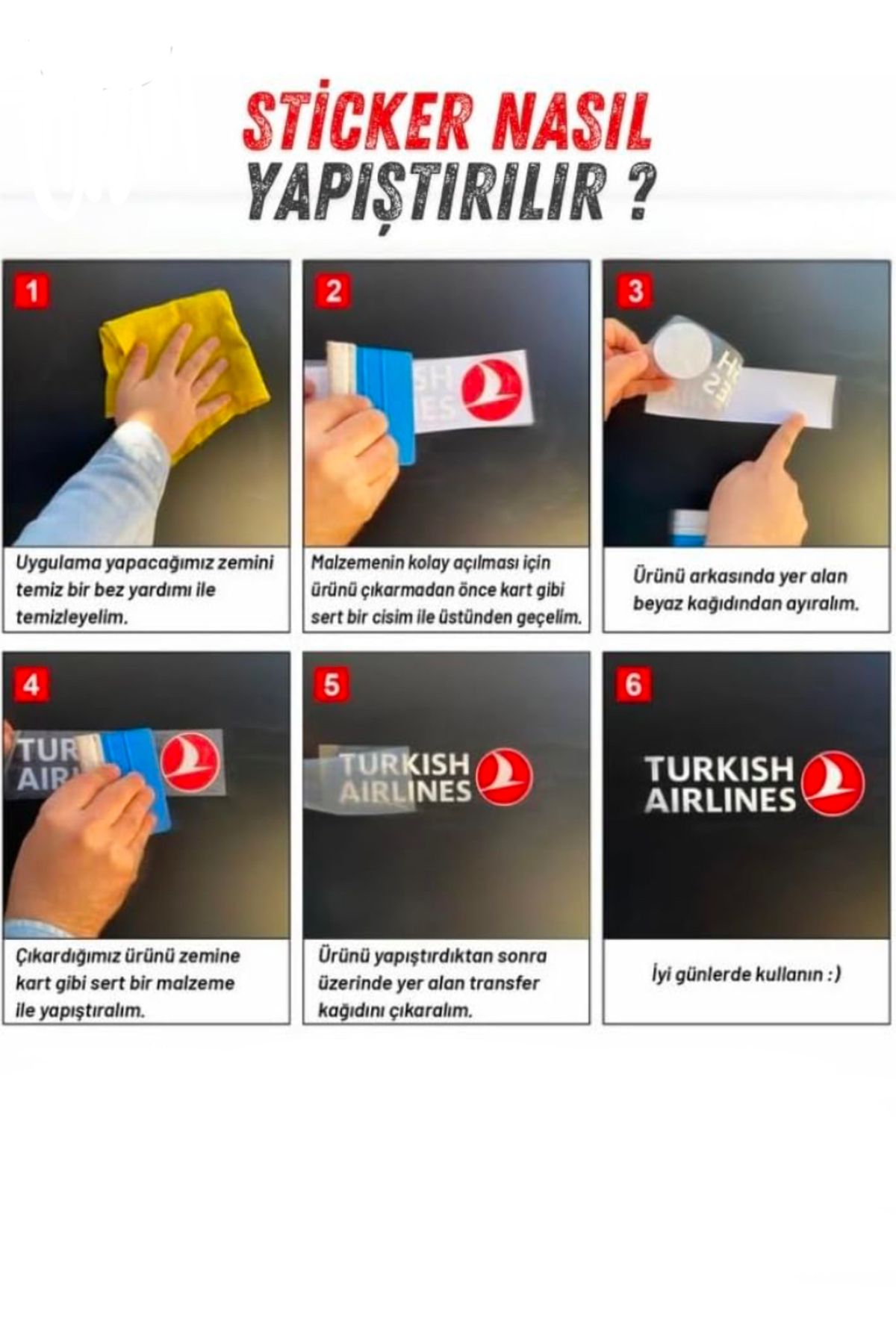 STİCKER NASIL YAPIŞTIRILIR ?

1

Uygulama yapacağımız zemini temiz bir bez yardımı ile temizleyelim.

2

SH ES

Malzemenin kolay açılması için ürünü çıkarmadan önce kart gibi sert bir cisim ile üstünden geçelim.

3

Ürünü arkasında yer alan beyaz kağıdından ayıralım.

4

TUR AIR

Çıkardığımız ürünü zemine kart gibi sert bir malzeme ile yapıştıralım.

5

TURKISH AIRLINES

Ürünü yapıştırdıktan sonra üzerinde yer alan transfer kağıdını çıkaralım.

6

TURKISH AIRLINES

İyi günlerde kullanın :)