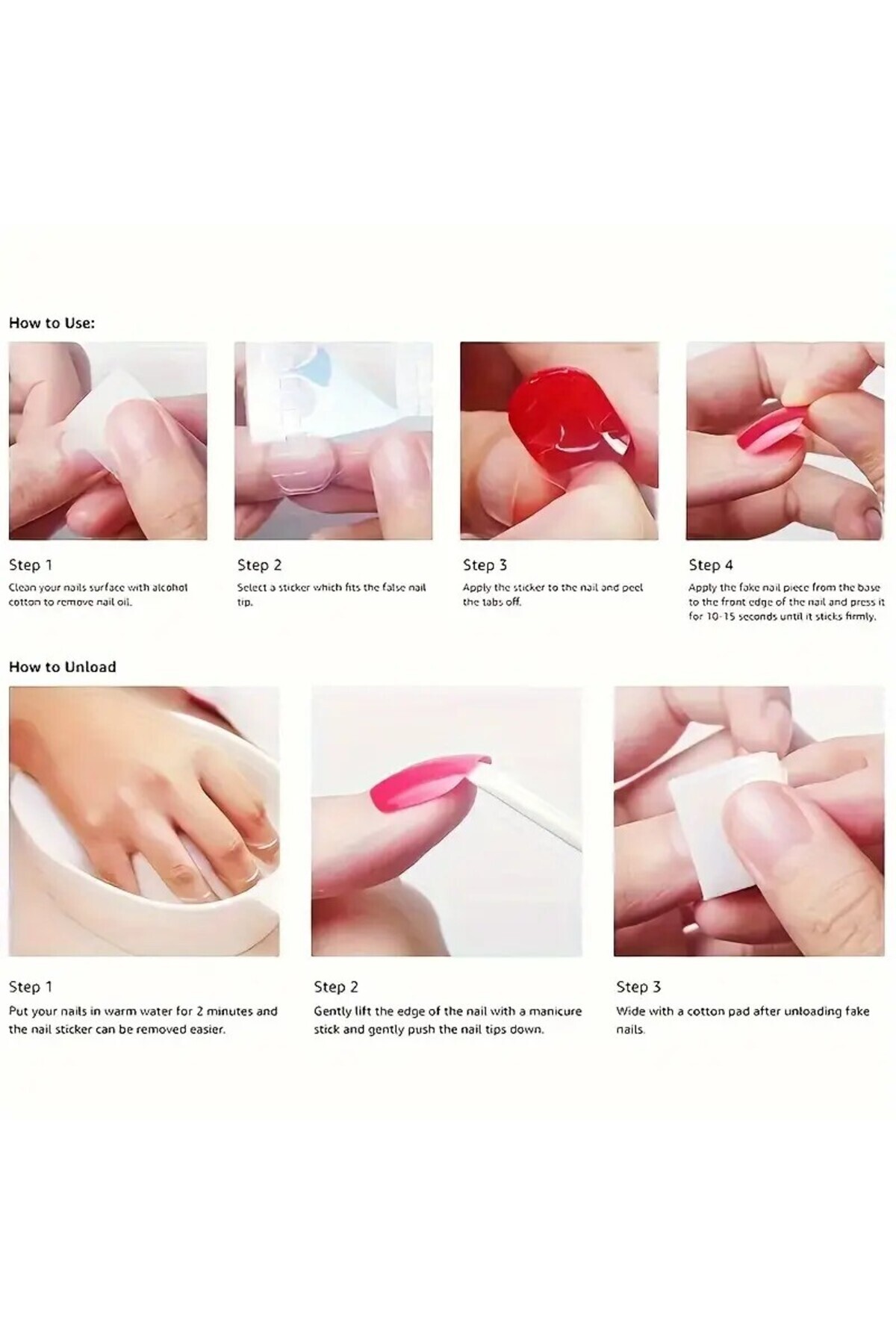 How to Use:

Step 1
Clean your nails surface with alcohol cotton to remove nail oil.

Step 2
Select a sticker which fits the false nail tip.

Step 3
Apply the sticker to the nail and peel the tabs off.

Step 4
Apply the fake nail piece from the base to the front edge of the nail and press it for 10-15 seconds until it sticks firmly.

How to Unload

Step 1
Put your nails in warm water for 2 minutes and the nail sticker can be removed easier.

Step 2
Gently lift the edge of the nail with a manicure stick and gently push the nail tips down.

Step 3
Wide with a cotton pad after unloading fake nails.