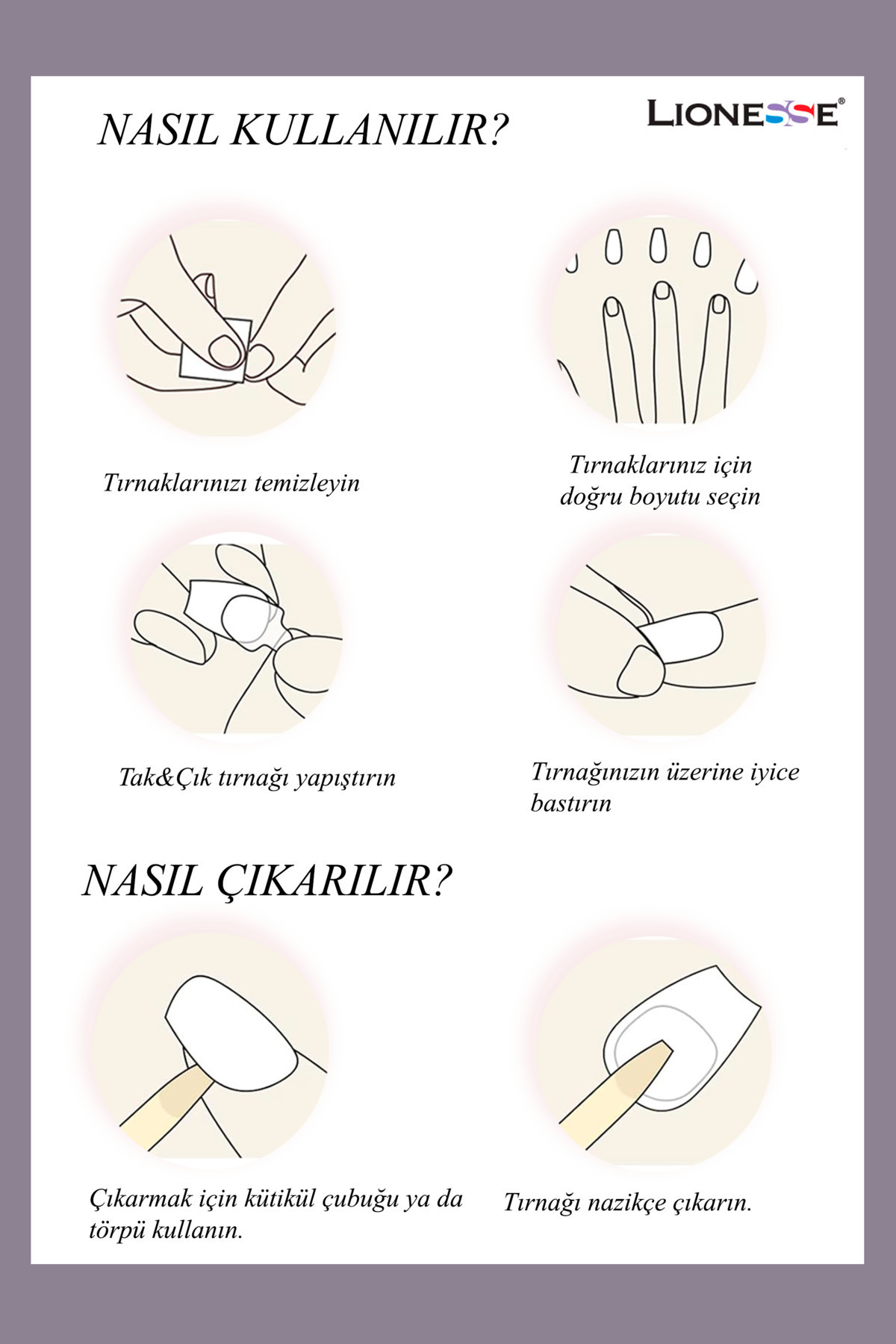 NASIL KULLANILIR?

LIONESSE®

Tırnaklarınızı temizleyin

Tırnaklarınız için doğru boyutu seçin

Tak&Çık tırnağı yapıştırın

Tırnağınızın üzerine iyice bastırın

NASIL ÇIKARILIR?

Çıkarmak için kütikül çubuğu ya da törpü kullanın.

Tırnağı nazikçe çıkarın.