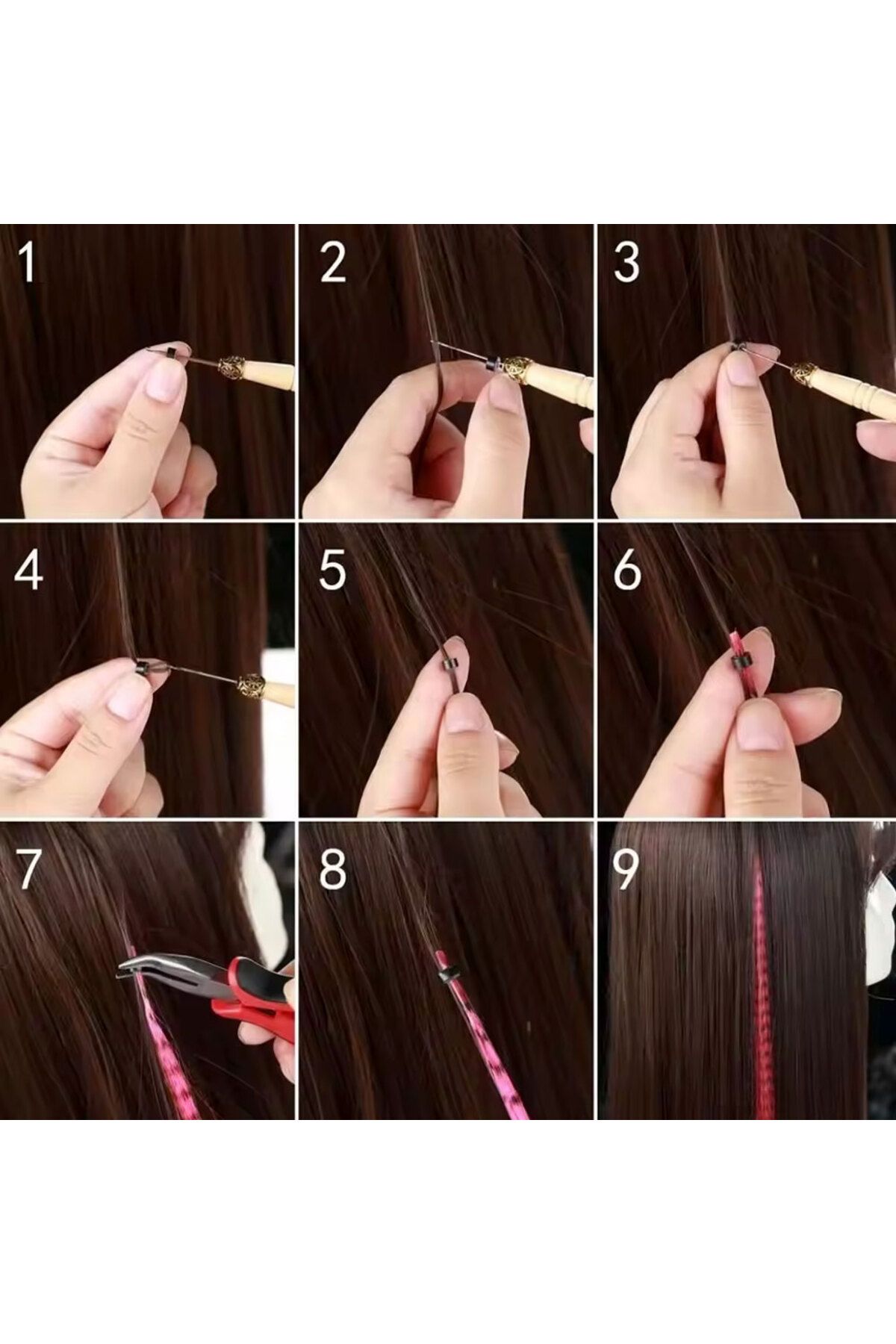 1

2

3

4

5

6

7

8

9