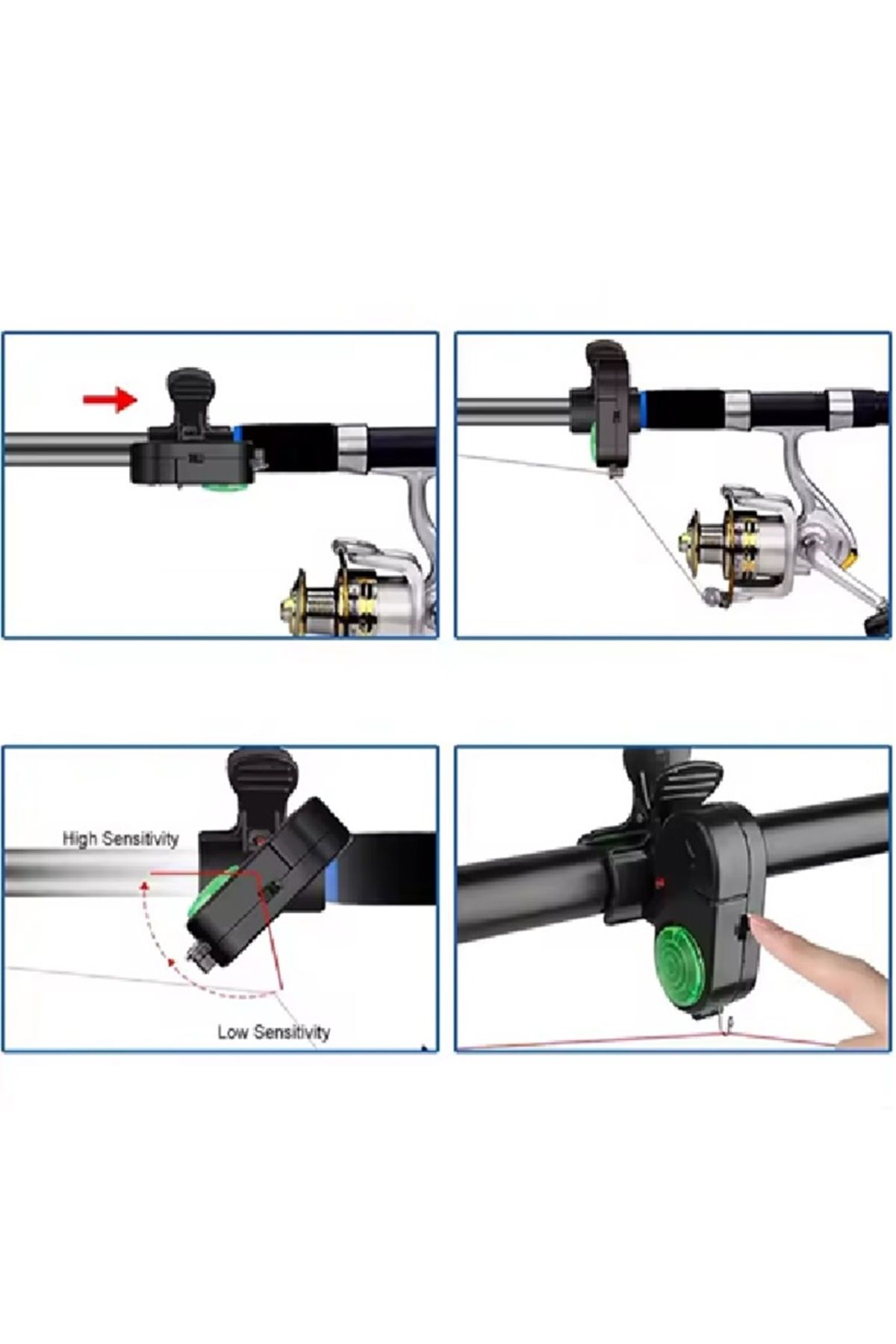 High Sensitivity

Low Sensitivity