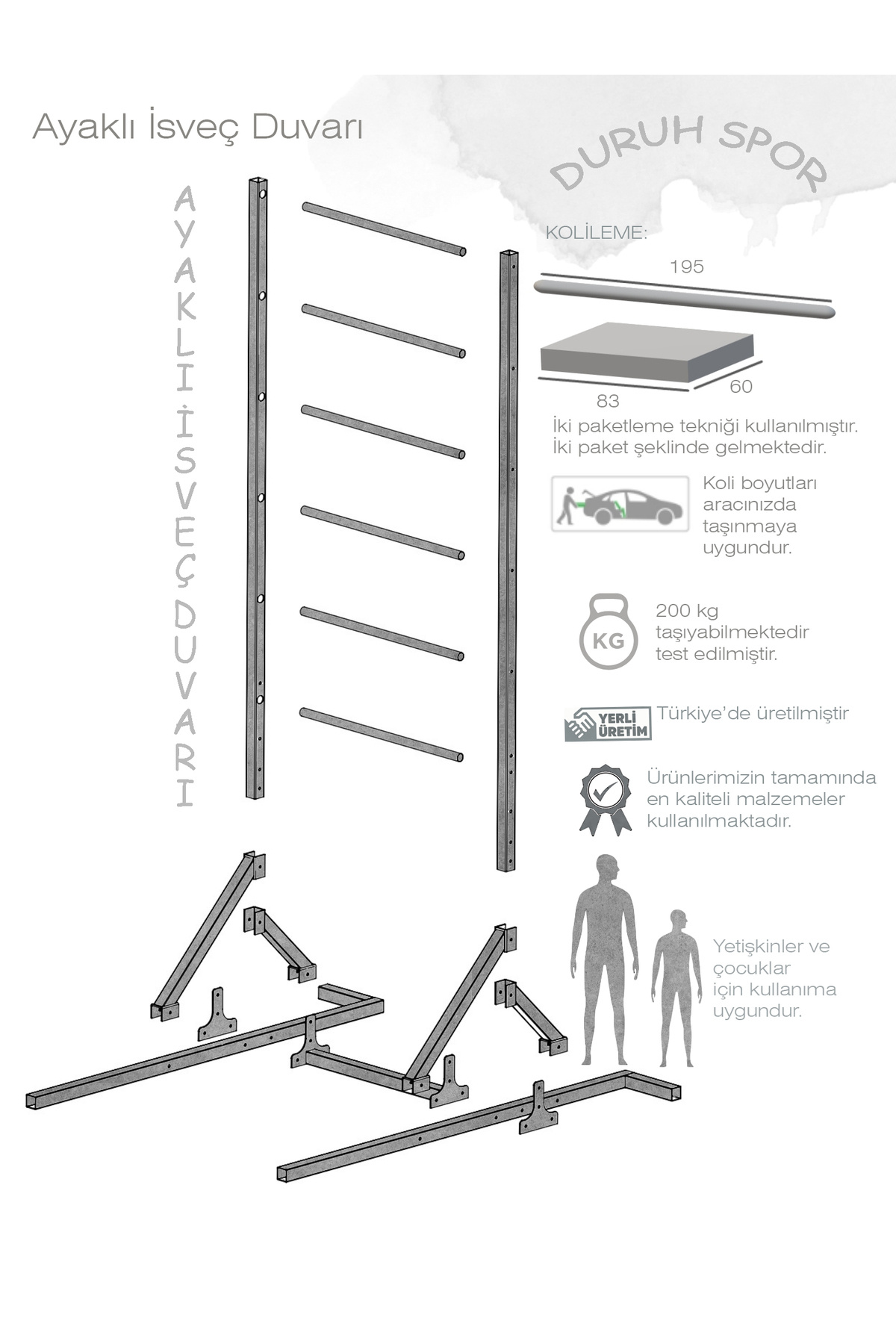 Ayaklı İsveç Duvarı

DURUH SPOR

AYAKLI İSVEÇ DUVARI

KOLİLEME:

195

83

60

İki paketleme tekniği kullanılmıştır.
İki paket şeklinde gelmektedir.

Koli boyutları aracınızda taşınmaya uygundur.

KG

200 kg taşıyabilmektedir test edilmiştir.

YERLİ ÜRETİM

Türkiye'de üretilmiştir

Ürünlerimizin tamamında en kaliteli malzemeler kullanılmaktadır.

Yetişkinler ve çocuklar için kullanıma uygundur.