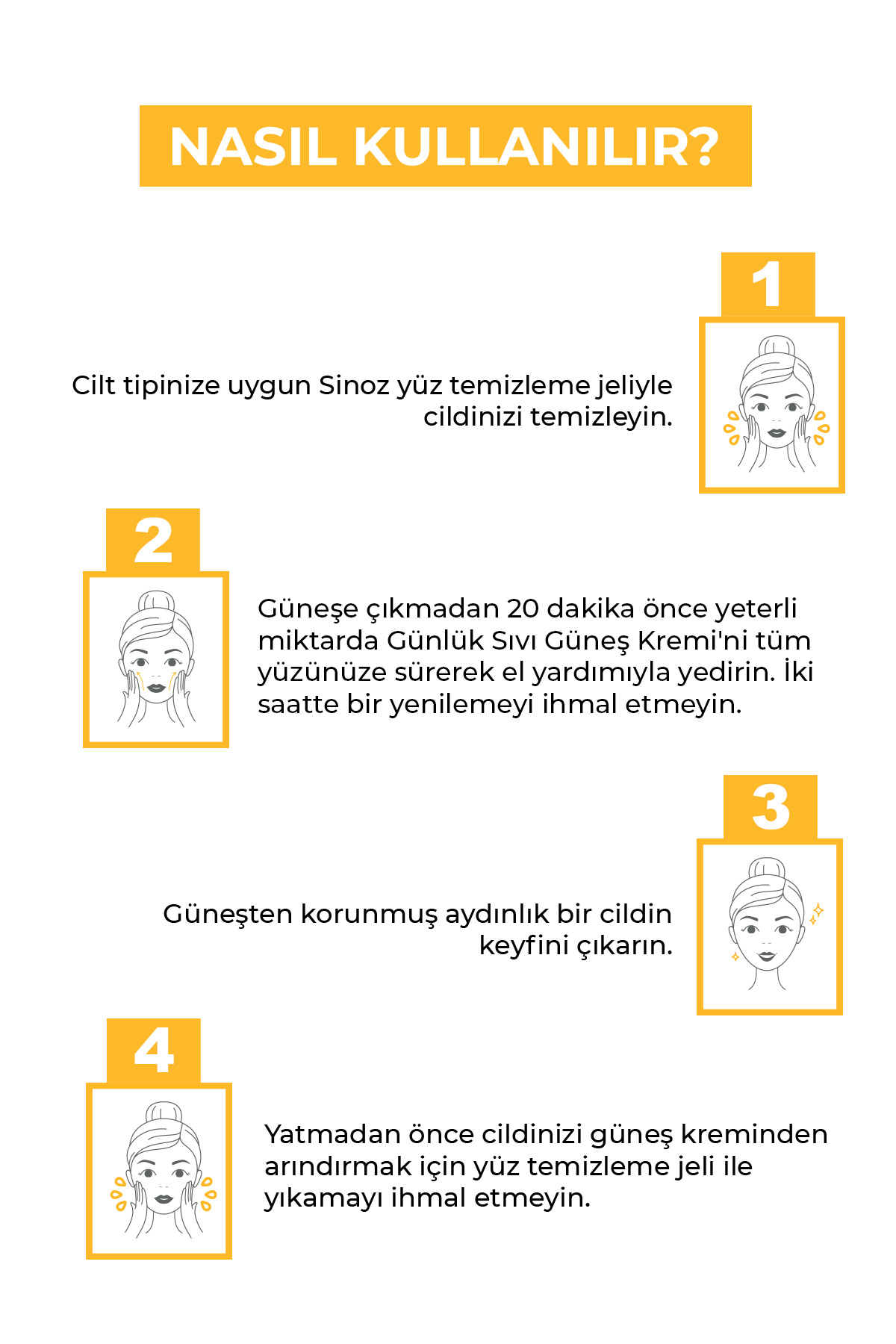 NASIL KULLANILIR?

1

Cilt tipinize uygun Sinoz yüz temizleme jeliyle cildinizi temizleyin.

2

Güneşe çıkmadan 20 dakika önce yeterli miktarda Günlük Sıvı Güneş Kremi'ni tüm yüzünüze sürerek el yardımıyla yedirin. İki saatte bir yenilemeyi ihmal etmeyin.

3

Güneşten korunmuş aydınlık bir cildin keyfini çıkarın.

4

Yatmadan önce cildinizi güneş kreminden arındırmak için yüz temizleme jeli ile yıkamayı ihmal etmeyin.