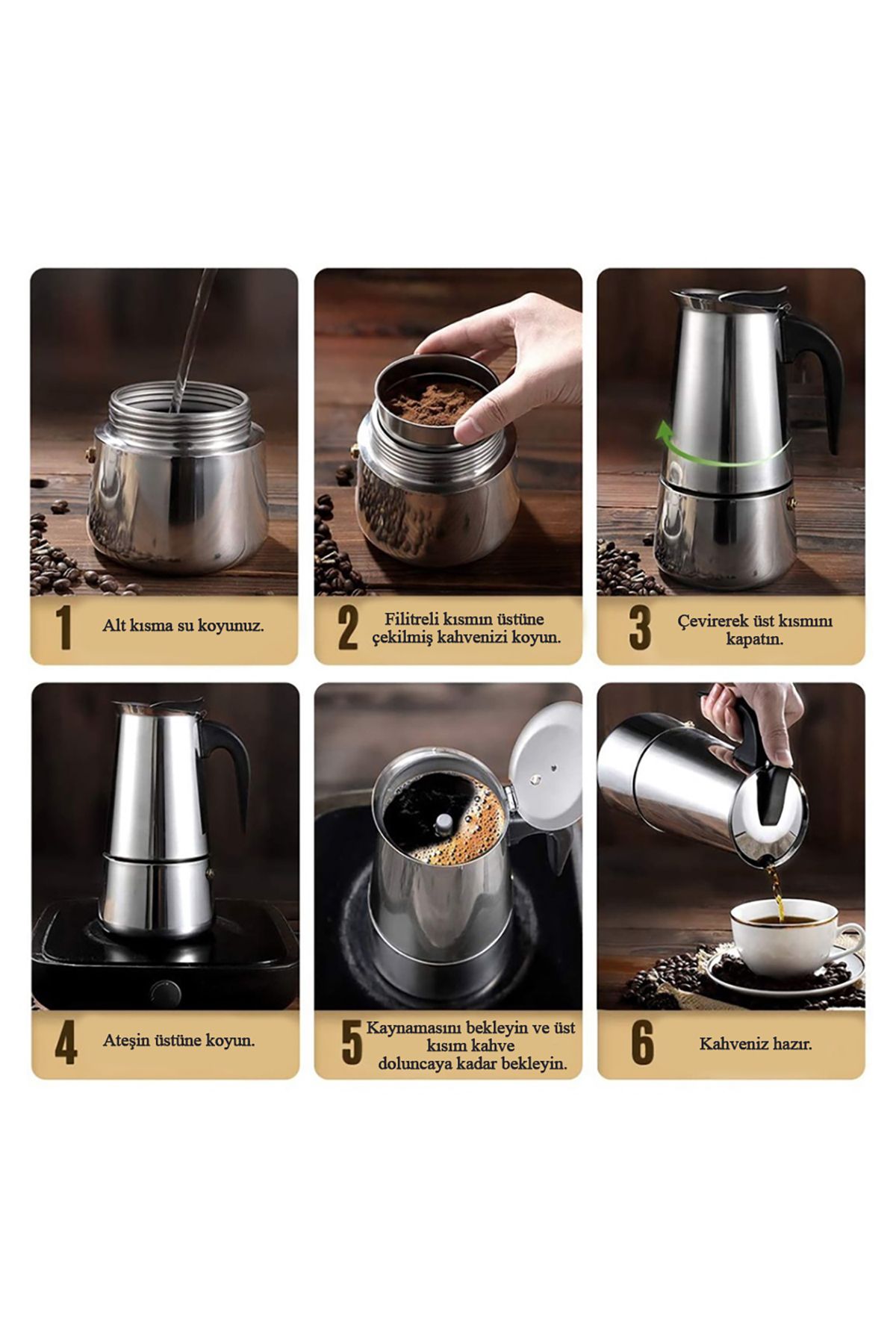 1 Alt kısma su koyunuz.

2 Filitreli kısmın üstüne çekilmiş kahvenizi koyun.

3 Çevirerek üst kısmını kapatın.

4 Ateşin üstüne koyun.

5 Kaynamasını bekleyin ve üst kısım kahve doluncaya kadar bekleyin.

6 Kahveniz hazır.